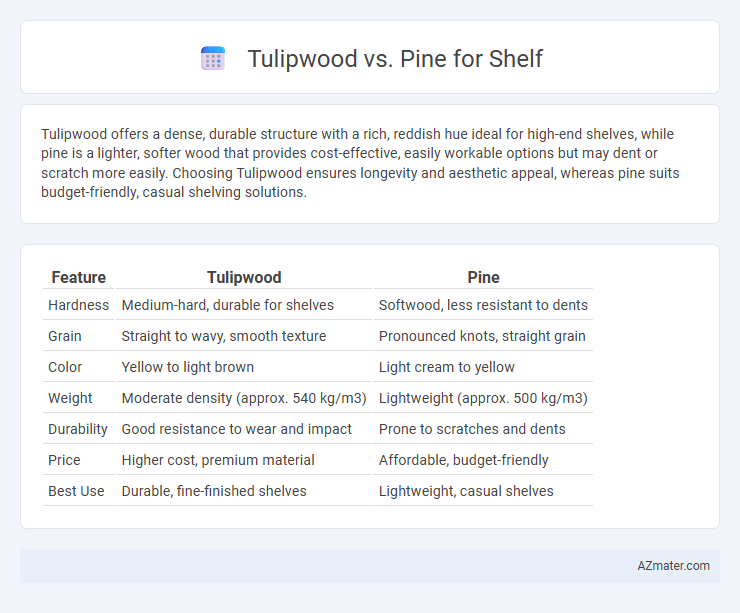 Tulipwood vs. Pine for Shelf

Tulipwood offers a dense, durable structure with a rich, reddish hue ideal for high-end shelves, while pine is a lighter, softer wood that provides cost-effective, easily workable options but may dent or scratch more easily. Choosing Tulipwood ensures longevity and aesthetic appeal, whereas pine suits budget-friendly, casual shelving solutions.

| Feature | Tulipwood | Pine |
|---|---|---|
| Hardness | Medium-hard, durable for shelves | Softwood, less resistant to dents |
| Grain | Straight to wavy, smooth texture | Pronounced knots, straight grain |
| Color | Yellow to light brown | Light cream to yellow |
| Weight | Moderate density (approx. 540 kg/m3) | Lightweight (approx. 500 kg/m3) |
| Durability | Good resistance to wear and impact | Prone to scratches and dents |
| Price | Higher cost, premium material | Affordable, budget-friendly |
| Best Use | Durable, fine-finished shelves | Lightweight, casual shelves |

AZmater.com