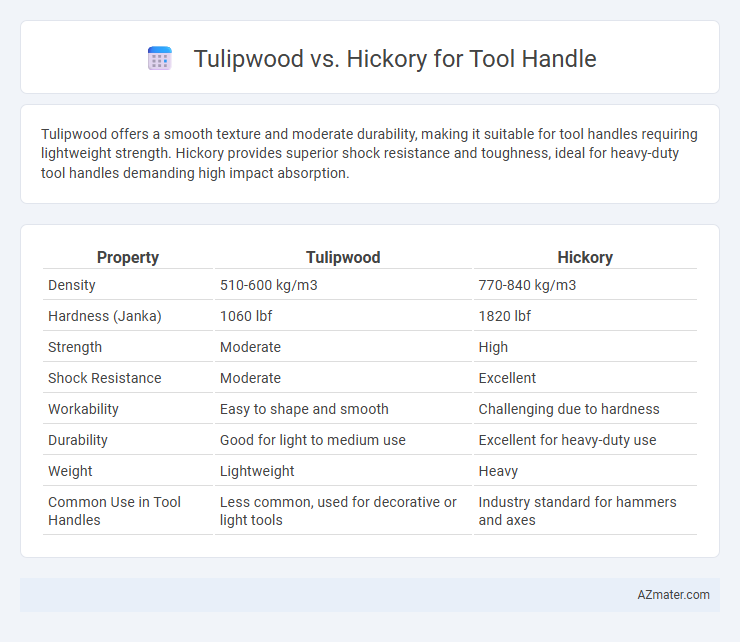 Tulipwood vs. Hickory for Tool Handle

Tulipwood offers a smooth texture and moderate durability, making it suitable for tool handles requiring lightweight strength. Hickory provides superior shock resistance and toughness, ideal for heavy-duty tool handles demanding high impact absorption.

| Property | Tulipwood | Hickory |
|---|---|---|
| Density | 510-600 kg/m3 | 770-840 kg/m3 |
| Hardness (Janka) | 1060 lbf | 1820 lbf |
| Strength | Moderate | High |
| Shock Resistance | Moderate | Excellent |
| Workability | Easy to shape and smooth | Challenging due to hardness |
| Durability | Good for light to medium use | Excellent for heavy-duty use |
| Weight | Lightweight | Heavy |
| Common Use in Tool Handles | Less common, used for decorative or light tools | Industry standard for hammers and axes |

AZmater.com