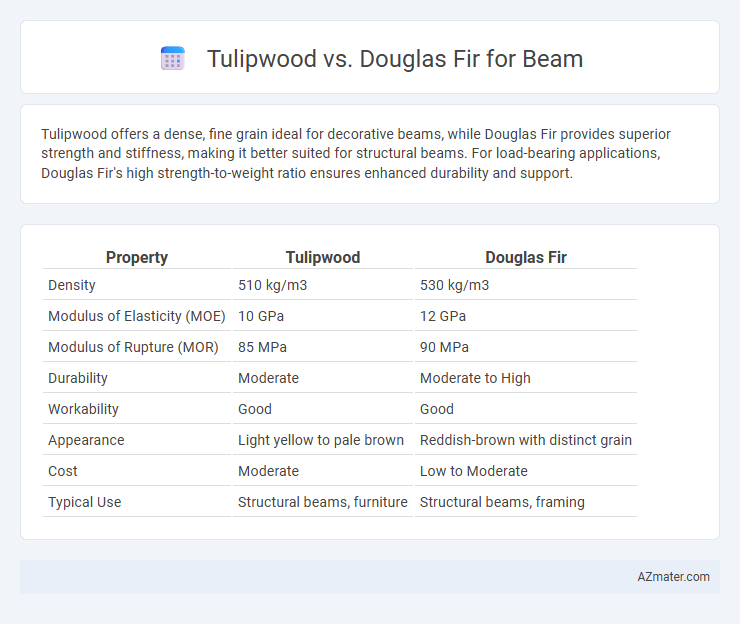 Tulipwood vs. Douglas Fir for Beam

Tulipwood offers a dense, fine grain ideal for decorative beams, while Douglas Fir provides superior strength and stiffness, making it better suited for structural beams. For load-bearing applications, Douglas Fir's high strength-to-weight ratio ensures enhanced durability and support.

| Property | Tulipwood | Douglas Fir |
|---|---|---|
| Density | 510 kg/m3 | 530 kg/m3 |
| Modulus of Elasticity (MOE) | 10 GPa | 12 GPa |
| Modulus of Rupture (MOR) | 85 MPa | 90 MPa |
| Durability | Moderate | Moderate to High |
| Workability | Good | Good |
| Appearance | Light yellow to pale brown | Reddish-brown with distinct grain |
| Cost | Moderate | Low to Moderate |
| Typical Use | Structural beams, furniture | Structural beams, framing |

AZmater.com