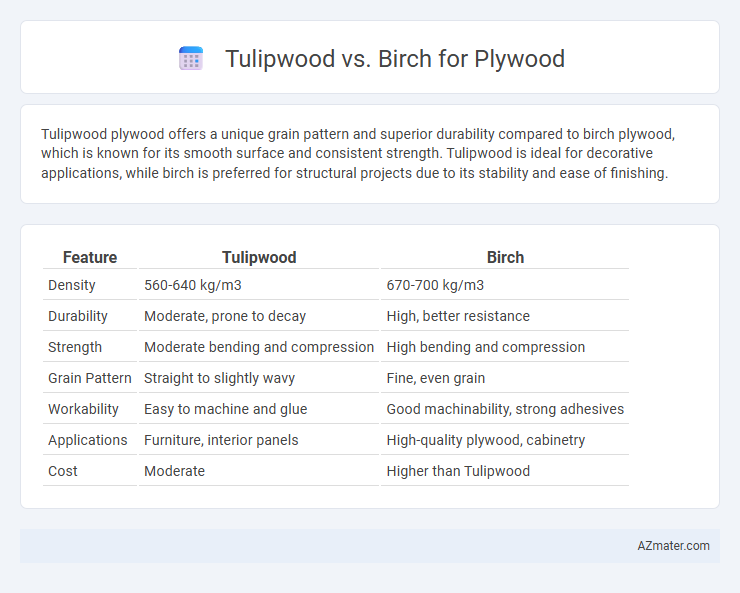 Tulipwood vs. Birch for Plywood

Tulipwood plywood offers a unique grain pattern and superior durability compared to birch plywood, which is known for its smooth surface and consistent strength. Tulipwood is ideal for decorative applications, while birch is preferred for structural projects due to its stability and ease of finishing.

| Feature | Tulipwood | Birch |
|---|---|---|
| Density | 560-640 kg/m3 | 670-700 kg/m3 |
| Durability | Moderate, prone to decay | High, better resistance |
| Strength | Moderate bending and compression | High bending and compression |
| Grain Pattern | Straight to slightly wavy | Fine, even grain |
| Workability | Easy to machine and glue | Good machinability, strong adhesives |
| Applications | Furniture, interior panels | High-quality plywood, cabinetry |
| Cost | Moderate | Higher than Tulipwood |

AZmater.com