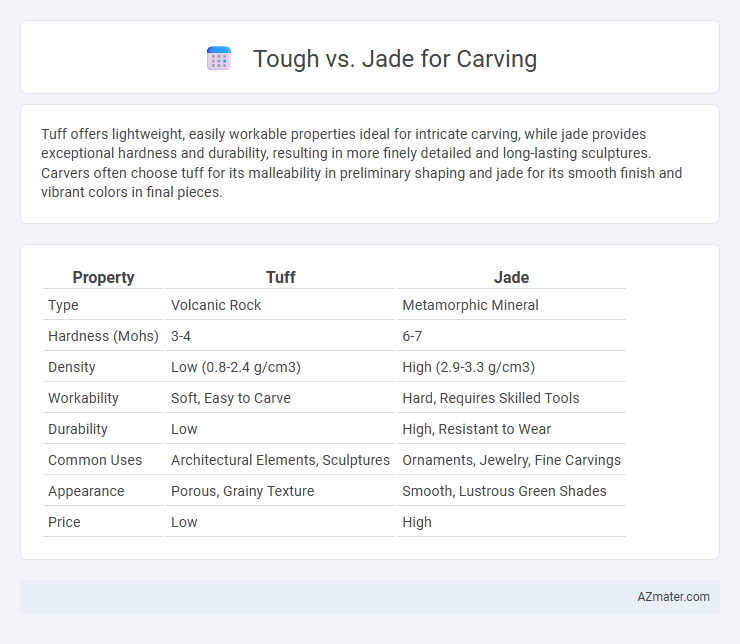 Tough vs. Jade for Carving

Tuff offers lightweight, easily workable properties ideal for intricate carving, while jade provides exceptional hardness and durability, resulting in more finely detailed and long-lasting sculptures. Carvers often choose tuff for its malleability in preliminary shaping and jade for its smooth finish and vibrant colors in final pieces.

| Property | Tuff | Jade |
|---|---|---|
| Type | Volcanic Rock | Metamorphic Mineral |
| Hardness (Mohs) | 3-4 | 6-7 |
| Density | Low (0.8-2.4 g/cm3) | High (2.9-3.3 g/cm3) |
| Workability | Soft, Easy to Carve | Hard, Requires Skilled Tools |
| Durability | Low | High, Resistant to Wear |
| Common Uses | Architectural Elements, Sculptures | Ornaments, Jewelry, Fine Carvings |
| Appearance | Porous, Grainy Texture | Smooth, Lustrous Green Shades |
| Price | Low | High |

AZmater.com