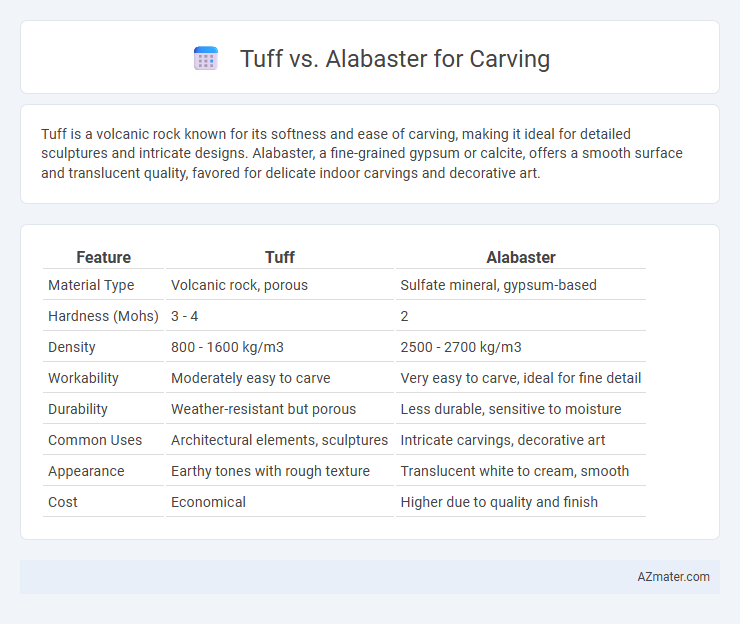 Tuff vs. Alabaster for Carving

Tuff is a volcanic rock known for its softness and ease of carving, making it ideal for detailed sculptures and intricate designs. Alabaster, a fine-grained gypsum or calcite, offers a smooth surface and translucent quality, favored for delicate indoor carvings and decorative art.

| Feature | Tuff | Alabaster |
|---|---|---|
| Material Type | Volcanic rock, porous | Sulfate mineral, gypsum-based |
| Hardness (Mohs) | 3 - 4 | 2 |
| Density | 800 - 1600 kg/m3 | 2500 - 2700 kg/m3 |
| Workability | Moderately easy to carve | Very easy to carve, ideal for fine detail |
| Durability | Weather-resistant but porous | Less durable, sensitive to moisture |
| Common Uses | Architectural elements, sculptures | Intricate carvings, decorative art |
| Appearance | Earthy tones with rough texture | Translucent white to cream, smooth |
| Cost | Economical | Higher due to quality and finish |

AZmater.com