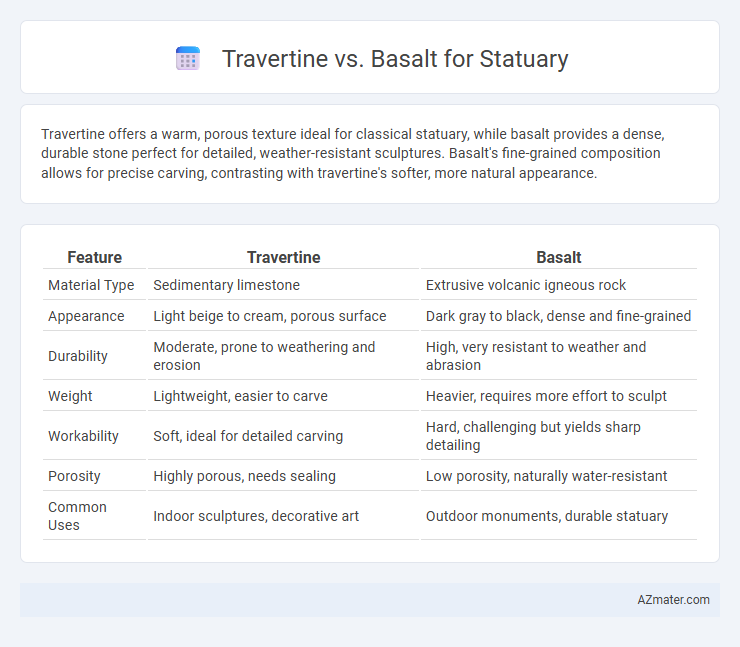 Travertine vs. Basalt for Statuary

Travertine offers a warm, porous texture ideal for classical statuary, while basalt provides a dense, durable stone perfect for detailed, weather-resistant sculptures. Basalt's fine-grained composition allows for precise carving, contrasting with travertine's softer, more natural appearance.

| Feature | Travertine | Basalt |
|---|---|---|
| Material Type | Sedimentary limestone | Extrusive volcanic igneous rock |
| Appearance | Light beige to cream, porous surface | Dark gray to black, dense and fine-grained |
| Durability | Moderate, prone to weathering and erosion | High, very resistant to weather and abrasion |
| Weight | Lightweight, easier to carve | Heavier, requires more effort to sculpt |
| Workability | Soft, ideal for detailed carving | Hard, challenging but yields sharp detailing |
| Porosity | Highly porous, needs sealing | Low porosity, naturally water-resistant |
| Common Uses | Indoor sculptures, decorative art | Outdoor monuments, durable statuary |

AZmater.com