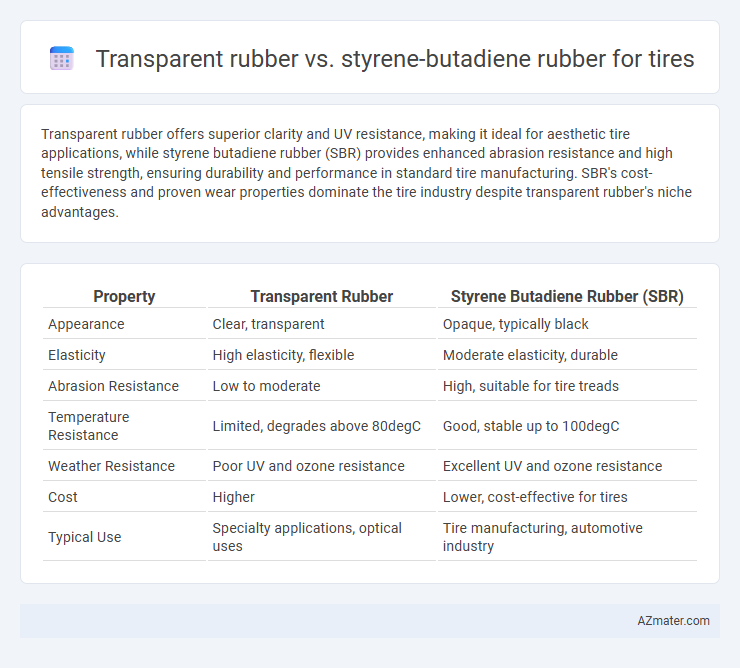 Transparent rubber vs. styrene-butadiene rubber for tires

Transparent rubber offers superior clarity and UV resistance, making it ideal for aesthetic tire applications, while styrene butadiene rubber (SBR) provides enhanced abrasion resistance and high tensile strength, ensuring durability and performance in standard tire manufacturing. SBR's cost-effectiveness and proven wear properties dominate the tire industry despite transparent rubber's niche advantages.

| Property | Transparent Rubber | Styrene Butadiene Rubber (SBR) |
|---|---|---|
| Appearance | Clear, transparent | Opaque, typically black |
| Elasticity | High elasticity, flexible | Moderate elasticity, durable |
| Abrasion Resistance | Low to moderate | High, suitable for tire treads |
| Temperature Resistance | Limited, degrades above 80degC | Good, stable up to 100degC |
| Weather Resistance | Poor UV and ozone resistance | Excellent UV and ozone resistance |
| Cost | Higher | Lower, cost-effective for tires |
| Typical Use | Specialty applications, optical uses | Tire manufacturing, automotive industry |

AZmater.com