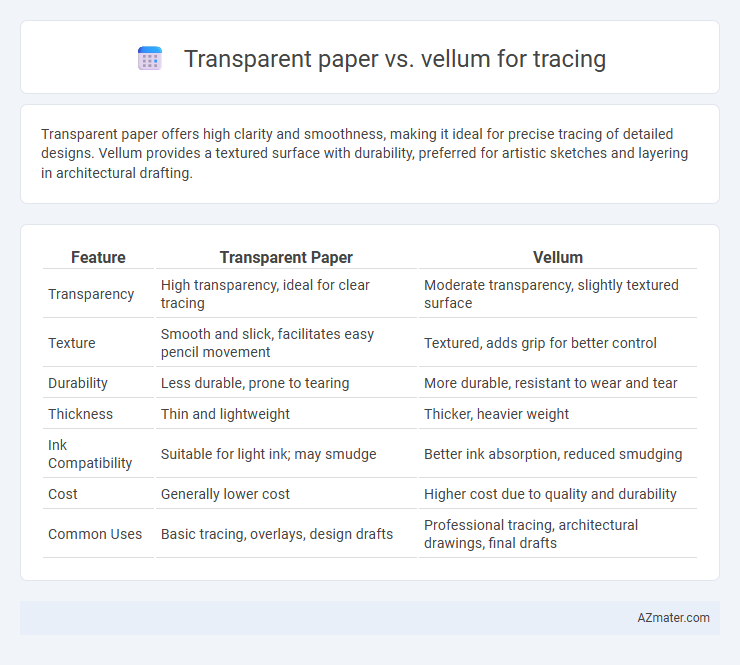 Transparent paper vs. vellum for tracing

Transparent paper offers high clarity and smoothness, making it ideal for precise tracing of detailed designs. Vellum provides a textured surface with durability, preferred for artistic sketches and layering in architectural drafting.

| Feature | Transparent Paper | Vellum |
|---|---|---|
| Transparency | High transparency, ideal for clear tracing | Moderate transparency, slightly textured surface |
| Texture | Smooth and slick, facilitates easy pencil movement | Textured, adds grip for better control |
| Durability | Less durable, prone to tearing | More durable, resistant to wear and tear |
| Thickness | Thin and lightweight | Thicker, heavier weight |
| Ink Compatibility | Suitable for light ink; may smudge | Better ink absorption, reduced smudging |
| Cost | Generally lower cost | Higher cost due to quality and durability |
| Common Uses | Basic tracing, overlays, design drafts | Professional tracing, architectural drawings, final drafts |

AZmater.com