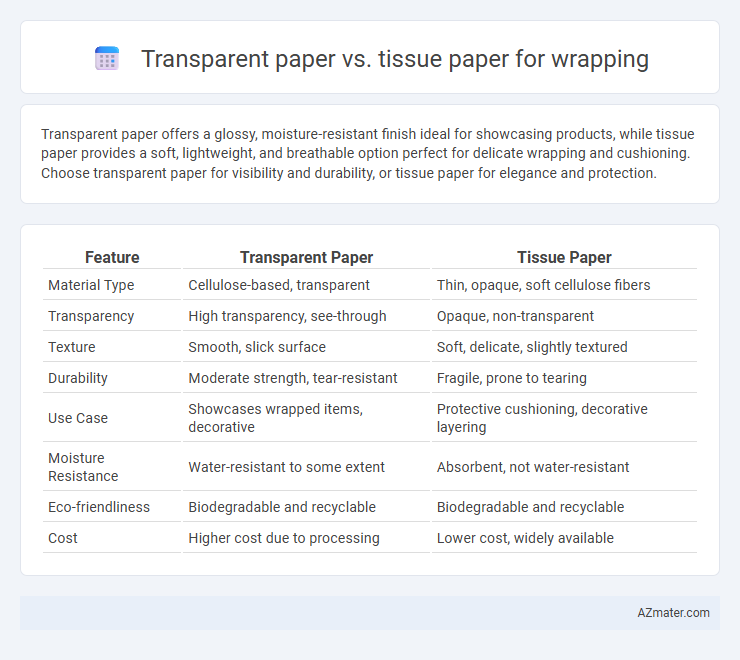 Transparent paper vs. tissue paper for wrapping

Transparent paper offers a glossy, moisture-resistant finish ideal for showcasing products, while tissue paper provides a soft, lightweight, and breathable option perfect for delicate wrapping and cushioning. Choose transparent paper for visibility and durability, or tissue paper for elegance and protection.

| Feature | Transparent Paper | Tissue Paper |
|---|---|---|
| Material Type | Cellulose-based, transparent | Thin, opaque, soft cellulose fibers |
| Transparency | High transparency, see-through | Opaque, non-transparent |
| Texture | Smooth, slick surface | Soft, delicate, slightly textured |
| Durability | Moderate strength, tear-resistant | Fragile, prone to tearing |
| Use Case | Showcases wrapped items, decorative | Protective cushioning, decorative layering |
| Moisture Resistance | Water-resistant to some extent | Absorbent, not water-resistant |
| Eco-friendliness | Biodegradable and recyclable | Biodegradable and recyclable |
| Cost | Higher cost due to processing | Lower cost, widely available |

AZmater.com