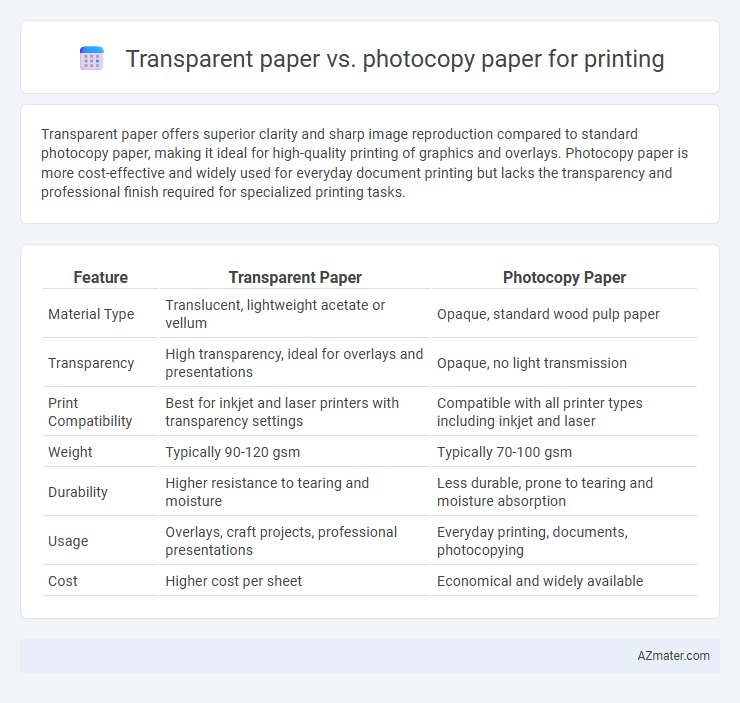 Transparent paper vs. photocopy paper for printing

Transparent paper offers superior clarity and sharp image reproduction compared to standard photocopy paper, making it ideal for high-quality printing of graphics and overlays. Photocopy paper is more cost-effective and widely used for everyday document printing but lacks the transparency and professional finish required for specialized printing tasks.

| Feature | Transparent Paper | Photocopy Paper |
|---|---|---|
| Material Type | Translucent, lightweight acetate or vellum | Opaque, standard wood pulp paper |
| Transparency | High transparency, ideal for overlays and presentations | Opaque, no light transmission |
| Print Compatibility | Best for inkjet and laser printers with transparency settings | Compatible with all printer types including inkjet and laser |
| Weight | Typically 90-120 gsm | Typically 70-100 gsm |
| Durability | Higher resistance to tearing and moisture | Less durable, prone to tearing and moisture absorption |
| Usage | Overlays, craft projects, professional presentations | Everyday printing, documents, photocopying |
| Cost | Higher cost per sheet | Economical and widely available |

AZmater.com