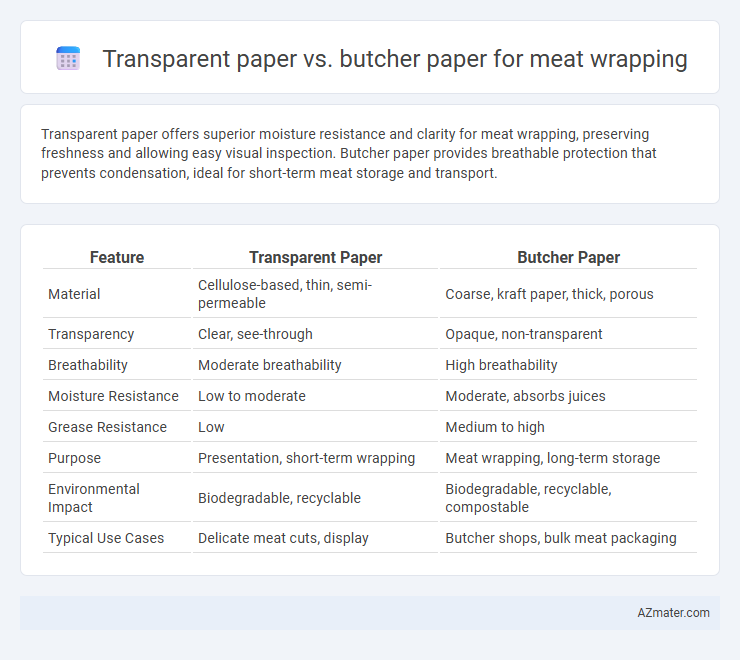 Transparent paper vs. butcher paper for meat wrapping

Transparent paper offers superior moisture resistance and clarity for meat wrapping, preserving freshness and allowing easy visual inspection. Butcher paper provides breathable protection that prevents condensation, ideal for short-term meat storage and transport.

| Feature | Transparent Paper | Butcher Paper |
|---|---|---|
| Material | Cellulose-based, thin, semi-permeable | Coarse, kraft paper, thick, porous |
| Transparency | Clear, see-through | Opaque, non-transparent |
| Breathability | Moderate breathability | High breathability |
| Moisture Resistance | Low to moderate | Moderate, absorbs juices |
| Grease Resistance | Low | Medium to high |
| Purpose | Presentation, short-term wrapping | Meat wrapping, long-term storage |
| Environmental Impact | Biodegradable, recyclable | Biodegradable, recyclable, compostable |
| Typical Use Cases | Delicate meat cuts, display | Butcher shops, bulk meat packaging |

AZmater.com