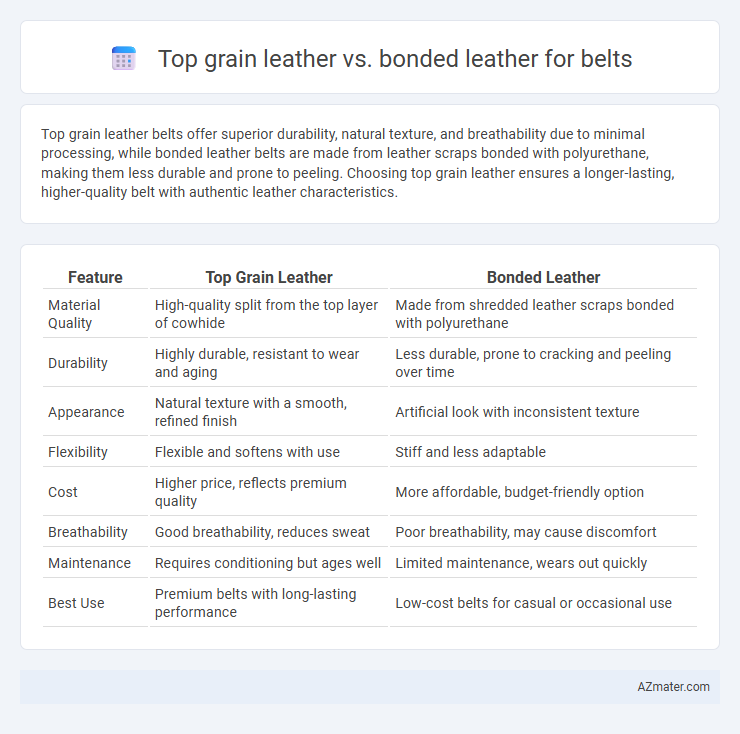 Top grain leather vs. bonded leather for belts

Top grain leather belts offer superior durability, natural texture, and breathability due to minimal processing, while bonded leather belts are made from leather scraps bonded with polyurethane, making them less durable and prone to peeling. Choosing top grain leather ensures a longer-lasting, higher-quality belt with authentic leather characteristics.

| Feature | Top Grain Leather | Bonded Leather |
|---|---|---|
| Material Quality | High-quality split from the top layer of cowhide | Made from shredded leather scraps bonded with polyurethane |
| Durability | Highly durable, resistant to wear and aging | Less durable, prone to cracking and peeling over time |
| Appearance | Natural texture with a smooth, refined finish | Artificial look with inconsistent texture |
| Flexibility | Flexible and softens with use | Stiff and less adaptable |
| Cost | Higher price, reflects premium quality | More affordable, budget-friendly option |
| Breathability | Good breathability, reduces sweat | Poor breathability, may cause discomfort |
| Maintenance | Requires conditioning but ages well | Limited maintenance, wears out quickly |
| Best Use | Premium belts with long-lasting performance | Low-cost belts for casual or occasional use |

AZmater.com