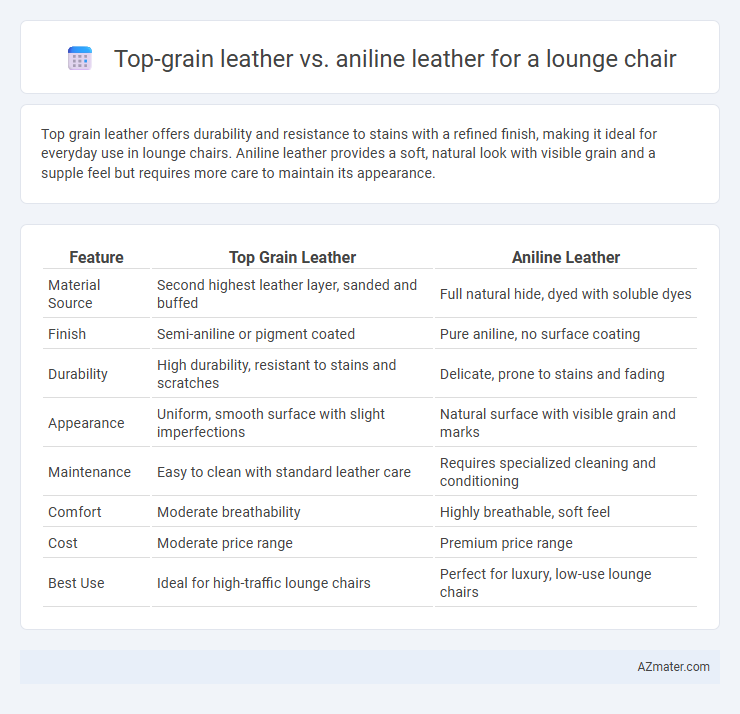 Top-grain leather vs. aniline leather for a lounge chair

Top grain leather offers durability and resistance to stains with a refined finish, making it ideal for everyday use in lounge chairs. Aniline leather provides a soft, natural look with visible grain and a supple feel but requires more care to maintain its appearance.

| Feature | Top Grain Leather | Aniline Leather |
|---|---|---|
| Material Source | Second highest leather layer, sanded and buffed | Full natural hide, dyed with soluble dyes |
| Finish | Semi-aniline or pigment coated | Pure aniline, no surface coating |
| Durability | High durability, resistant to stains and scratches | Delicate, prone to stains and fading |
| Appearance | Uniform, smooth surface with slight imperfections | Natural surface with visible grain and marks |
| Maintenance | Easy to clean with standard leather care | Requires specialized cleaning and conditioning |
| Comfort | Moderate breathability | Highly breathable, soft feel |
| Cost | Moderate price range | Premium price range |
| Best Use | Ideal for high-traffic lounge chairs | Perfect for luxury, low-use lounge chairs |

AZmater.com