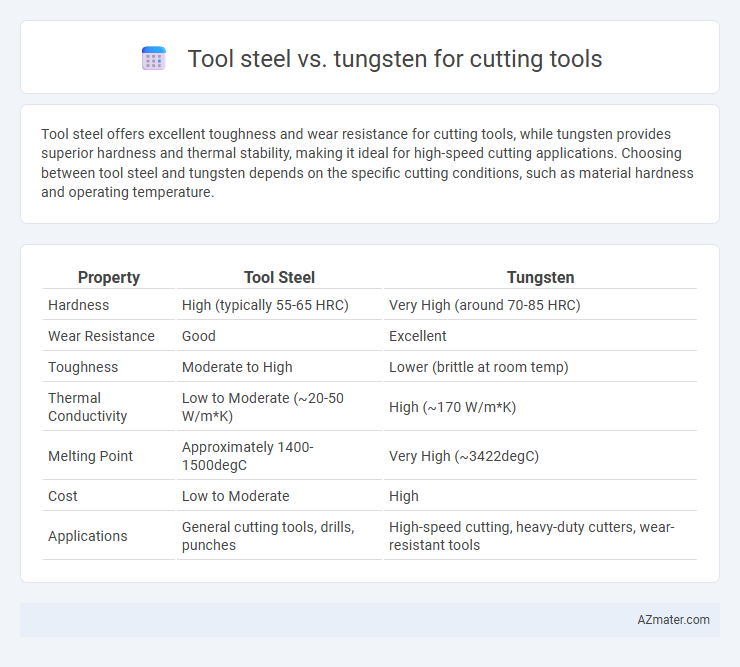 Tool steel vs. tungsten for cutting tools

Tool steel offers excellent toughness and wear resistance for cutting tools, while tungsten provides superior hardness and thermal stability, making it ideal for high-speed cutting applications. Choosing between tool steel and tungsten depends on the specific cutting conditions, such as material hardness and operating temperature.

| Property | Tool Steel | Tungsten |
|---|---|---|
| Hardness | High (typically 55-65 HRC) | Very High (around 70-85 HRC) |
| Wear Resistance | Good | Excellent |
| Toughness | Moderate to High | Lower (brittle at room temp) |
| Thermal Conductivity | Low to Moderate (~20-50 W/m*K) | High (~170 W/m*K) |
| Melting Point | Approximately 1400-1500degC | Very High (~3422degC) |
| Cost | Low to Moderate | High |
| Applications | General cutting tools, drills, punches | High-speed cutting, heavy-duty cutters, wear-resistant tools |

AZmater.com