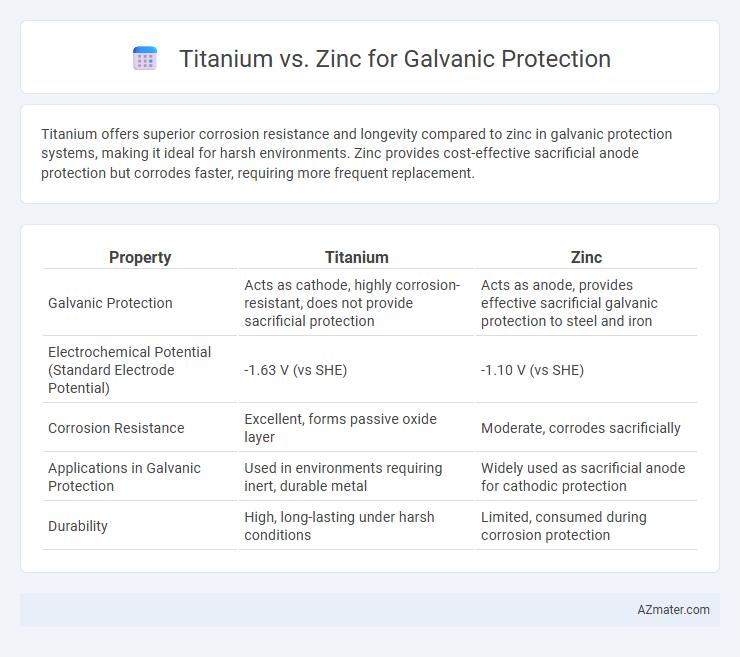 Titanium vs. Zinc for Galvanic Protection

Titanium offers superior corrosion resistance and longevity compared to zinc in galvanic protection systems, making it ideal for harsh environments. Zinc provides cost-effective sacrificial anode protection but corrodes faster, requiring more frequent replacement.

| Property | Titanium | Zinc |
|---|---|---|
| Galvanic Protection | Acts as cathode, highly corrosion-resistant, does not provide sacrificial protection | Acts as anode, provides effective sacrificial galvanic protection to steel and iron |
| Electrochemical Potential (Standard Electrode Potential) | -1.63 V (vs SHE) | -1.10 V (vs SHE) |
| Corrosion Resistance | Excellent, forms passive oxide layer | Moderate, corrodes sacrificially |
| Applications in Galvanic Protection | Used in environments requiring inert, durable metal | Widely used as sacrificial anode for cathodic protection |
| Durability | High, long-lasting under harsh conditions | Limited, consumed during corrosion protection |

AZmater.com