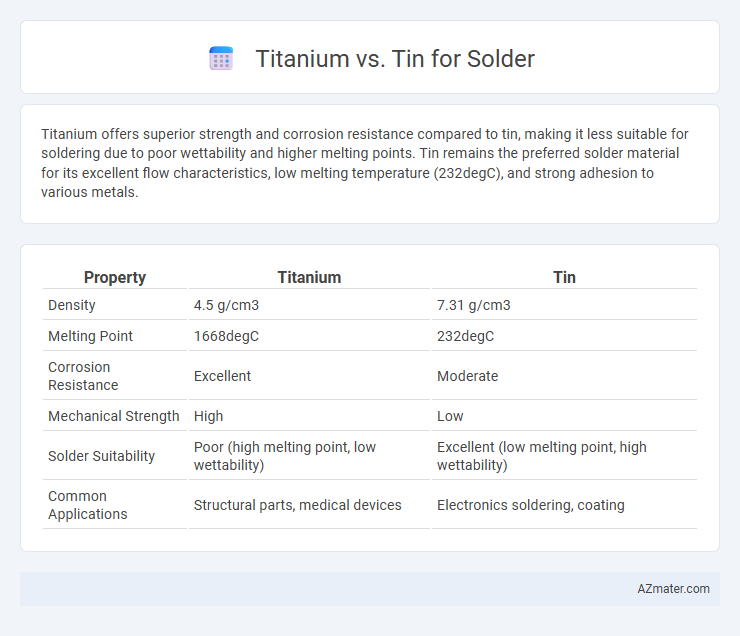 Titanium vs. Tin for Solder

Titanium offers superior strength and corrosion resistance compared to tin, making it less suitable for soldering due to poor wettability and higher melting points. Tin remains the preferred solder material for its excellent flow characteristics, low melting temperature (232degC), and strong adhesion to various metals.

| Property | Titanium | Tin |
|---|---|---|
| Density | 4.5 g/cm3 | 7.31 g/cm3 |
| Melting Point | 1668degC | 232degC |
| Corrosion Resistance | Excellent | Moderate |
| Mechanical Strength | High | Low |
| Solder Suitability | Poor (high melting point, low wettability) | Excellent (low melting point, high wettability) |
| Common Applications | Structural parts, medical devices | Electronics soldering, coating |

AZmater.com