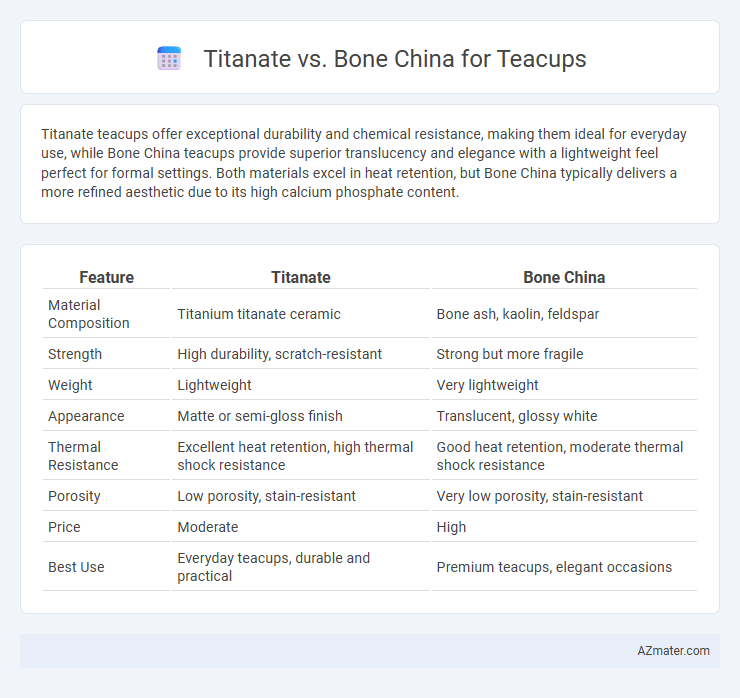 Titanate vs. Bone China for Teacups

Titanate teacups offer exceptional durability and chemical resistance, making them ideal for everyday use, while Bone China teacups provide superior translucency and elegance with a lightweight feel perfect for formal settings. Both materials excel in heat retention, but Bone China typically delivers a more refined aesthetic due to its high calcium phosphate content.

| Feature | Titanate | Bone China |
|---|---|---|
| Material Composition | Titanium titanate ceramic | Bone ash, kaolin, feldspar |
| Strength | High durability, scratch-resistant | Strong but more fragile |
| Weight | Lightweight | Very lightweight |
| Appearance | Matte or semi-gloss finish | Translucent, glossy white |
| Thermal Resistance | Excellent heat retention, high thermal shock resistance | Good heat retention, moderate thermal shock resistance |
| Porosity | Low porosity, stain-resistant | Very low porosity, stain-resistant |
| Price | Moderate | High |
| Best Use | Everyday teacups, durable and practical | Premium teacups, elegant occasions |

AZmater.com