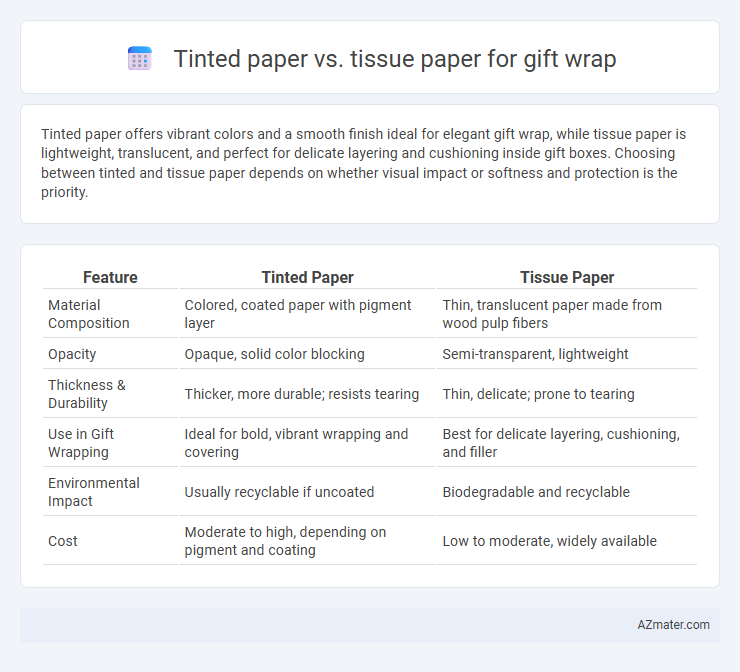 Tinted paper vs. tissue paper for gift wrap

Tinted paper offers vibrant colors and a smooth finish ideal for elegant gift wrap, while tissue paper is lightweight, translucent, and perfect for delicate layering and cushioning inside gift boxes. Choosing between tinted and tissue paper depends on whether visual impact or softness and protection is the priority.

| Feature | Tinted Paper | Tissue Paper |
|---|---|---|
| Material Composition | Colored, coated paper with pigment layer | Thin, translucent paper made from wood pulp fibers |
| Opacity | Opaque, solid color blocking | Semi-transparent, lightweight |
| Thickness & Durability | Thicker, more durable; resists tearing | Thin, delicate; prone to tearing |
| Use in Gift Wrapping | Ideal for bold, vibrant wrapping and covering | Best for delicate layering, cushioning, and filler |
| Environmental Impact | Usually recyclable if uncoated | Biodegradable and recyclable |
| Cost | Moderate to high, depending on pigment and coating | Low to moderate, widely available |

AZmater.com