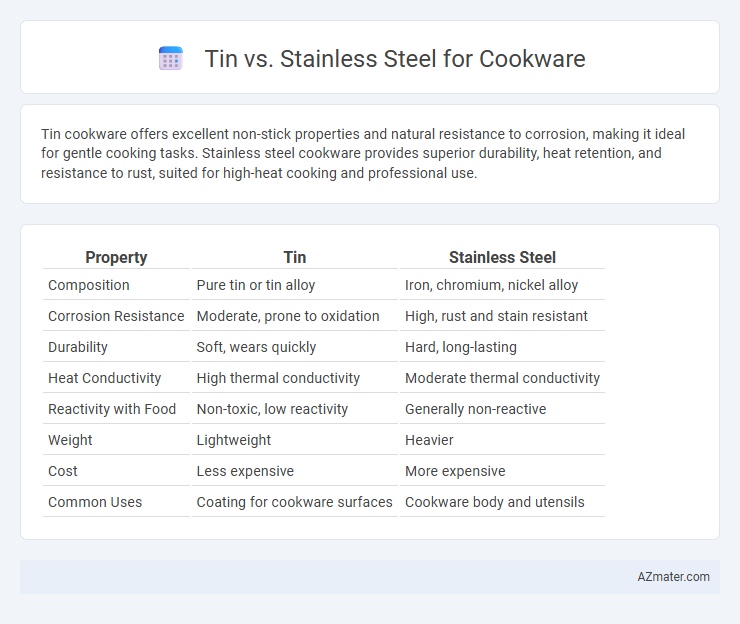 Tin vs. Stainless Steel for Cookware

Tin cookware offers excellent non-stick properties and natural resistance to corrosion, making it ideal for gentle cooking tasks. Stainless steel cookware provides superior durability, heat retention, and resistance to rust, suited for high-heat cooking and professional use.

| Property | Tin | Stainless Steel |
|---|---|---|
| Composition | Pure tin or tin alloy | Iron, chromium, nickel alloy |
| Corrosion Resistance | Moderate, prone to oxidation | High, rust and stain resistant |
| Durability | Soft, wears quickly | Hard, long-lasting |
| Heat Conductivity | High thermal conductivity | Moderate thermal conductivity |
| Reactivity with Food | Non-toxic, low reactivity | Generally non-reactive |
| Weight | Lightweight | Heavier |
| Cost | Less expensive | More expensive |
| Common Uses | Coating for cookware surfaces | Cookware body and utensils |

AZmater.com