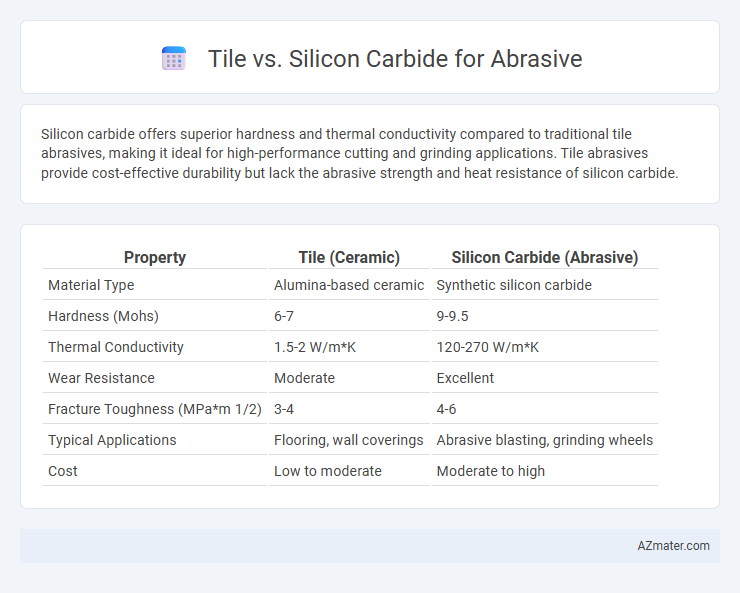 Tile vs. Silicon Carbide for Abrasive

Silicon carbide offers superior hardness and thermal conductivity compared to traditional tile abrasives, making it ideal for high-performance cutting and grinding applications. Tile abrasives provide cost-effective durability but lack the abrasive strength and heat resistance of silicon carbide.

| Property | Tile (Ceramic) | Silicon Carbide (Abrasive) |
|---|---|---|
| Material Type | Alumina-based ceramic | Synthetic silicon carbide |
| Hardness (Mohs) | 6-7 | 9-9.5 |
| Thermal Conductivity | 1.5-2 W/m*K | 120-270 W/m*K |
| Wear Resistance | Moderate | Excellent |
| Fracture Toughness (MPa*m 1/2) | 3-4 | 4-6 |
| Typical Applications | Flooring, wall coverings | Abrasive blasting, grinding wheels |
| Cost | Low to moderate | Moderate to high |

AZmater.com