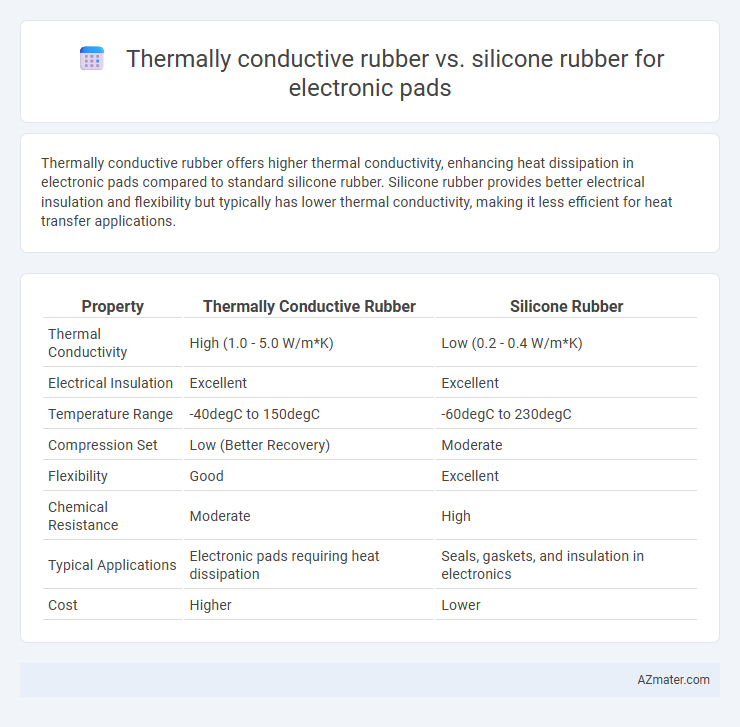 Thermally conductive rubber vs. silicone rubber for electronic pads

Thermally conductive rubber offers higher thermal conductivity, enhancing heat dissipation in electronic pads compared to standard silicone rubber. Silicone rubber provides better electrical insulation and flexibility but typically has lower thermal conductivity, making it less efficient for heat transfer applications.

| Property | Thermally Conductive Rubber | Silicone Rubber |
|---|---|---|
| Thermal Conductivity | High (1.0 - 5.0 W/m*K) | Low (0.2 - 0.4 W/m*K) |
| Electrical Insulation | Excellent | Excellent |
| Temperature Range | -40degC to 150degC | -60degC to 230degC |
| Compression Set | Low (Better Recovery) | Moderate |
| Flexibility | Good | Excellent |
| Chemical Resistance | Moderate | High |
| Typical Applications | Electronic pads requiring heat dissipation | Seals, gaskets, and insulation in electronics |
| Cost | Higher | Lower |

AZmater.com