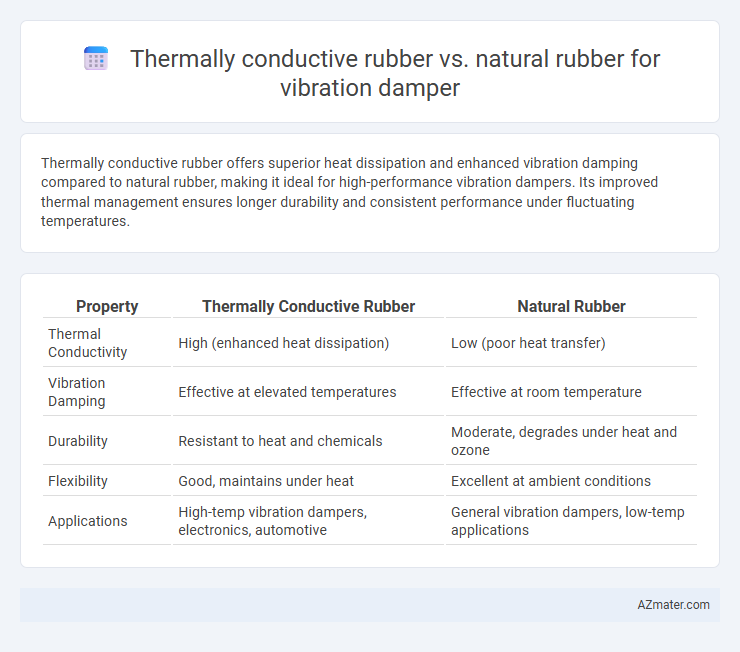 Thermally conductive rubber vs. natural rubber for vibration damper

Thermally conductive rubber offers superior heat dissipation and enhanced vibration damping compared to natural rubber, making it ideal for high-performance vibration dampers. Its improved thermal management ensures longer durability and consistent performance under fluctuating temperatures.

| Property | Thermally Conductive Rubber | Natural Rubber |
|---|---|---|
| Thermal Conductivity | High (enhanced heat dissipation) | Low (poor heat transfer) |
| Vibration Damping | Effective at elevated temperatures | Effective at room temperature |
| Durability | Resistant to heat and chemicals | Moderate, degrades under heat and ozone |
| Flexibility | Good, maintains under heat | Excellent at ambient conditions |
| Applications | High-temp vibration dampers, electronics, automotive | General vibration dampers, low-temp applications |

AZmater.com