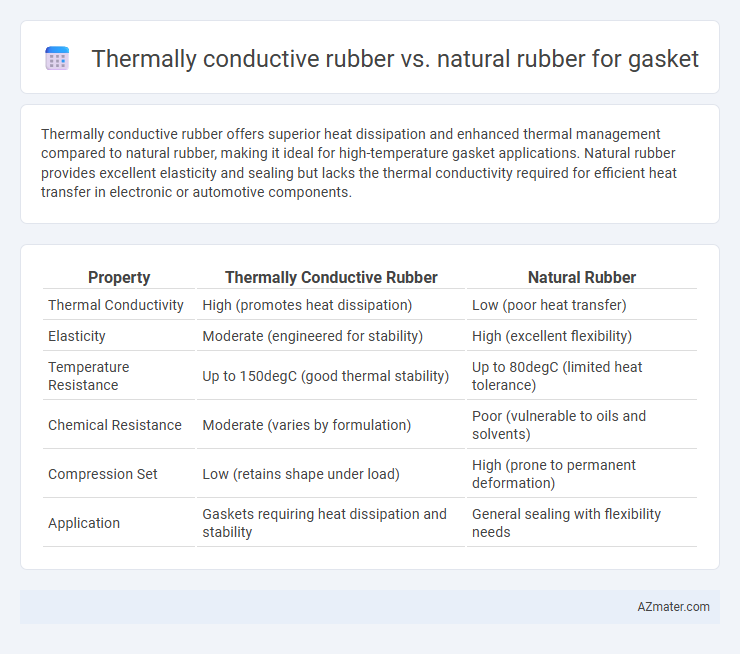 Thermally conductive rubber vs. natural rubber for gasket

Thermally conductive rubber offers superior heat dissipation and enhanced thermal management compared to natural rubber, making it ideal for high-temperature gasket applications. Natural rubber provides excellent elasticity and sealing but lacks the thermal conductivity required for efficient heat transfer in electronic or automotive components.

| Property | Thermally Conductive Rubber | Natural Rubber |
|---|---|---|
| Thermal Conductivity | High (promotes heat dissipation) | Low (poor heat transfer) |
| Elasticity | Moderate (engineered for stability) | High (excellent flexibility) |
| Temperature Resistance | Up to 150degC (good thermal stability) | Up to 80degC (limited heat tolerance) |
| Chemical Resistance | Moderate (varies by formulation) | Poor (vulnerable to oils and solvents) |
| Compression Set | Low (retains shape under load) | High (prone to permanent deformation) |
| Application | Gaskets requiring heat dissipation and stability | General sealing with flexibility needs |

AZmater.com