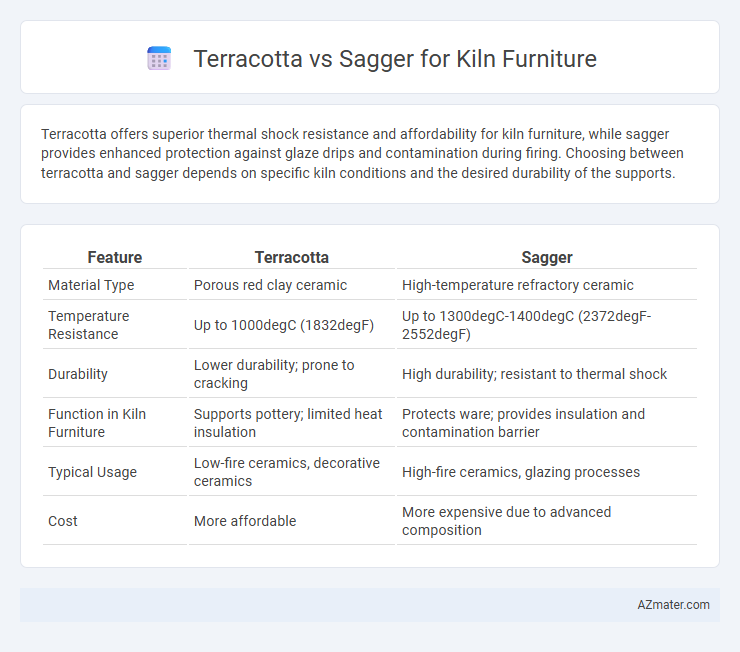 Terracotta vs Sagger for Kiln Furniture

Terracotta offers superior thermal shock resistance and affordability for kiln furniture, while sagger provides enhanced protection against glaze drips and contamination during firing. Choosing between terracotta and sagger depends on specific kiln conditions and the desired durability of the supports.

| Feature | Terracotta | Sagger |
|---|---|---|
| Material Type | Porous red clay ceramic | High-temperature refractory ceramic |
| Temperature Resistance | Up to 1000degC (1832degF) | Up to 1300degC-1400degC (2372degF-2552degF) |
| Durability | Lower durability; prone to cracking | High durability; resistant to thermal shock |
| Function in Kiln Furniture | Supports pottery; limited heat insulation | Protects ware; provides insulation and contamination barrier |
| Typical Usage | Low-fire ceramics, decorative ceramics | High-fire ceramics, glazing processes |
| Cost | More affordable | More expensive due to advanced composition |

AZmater.com