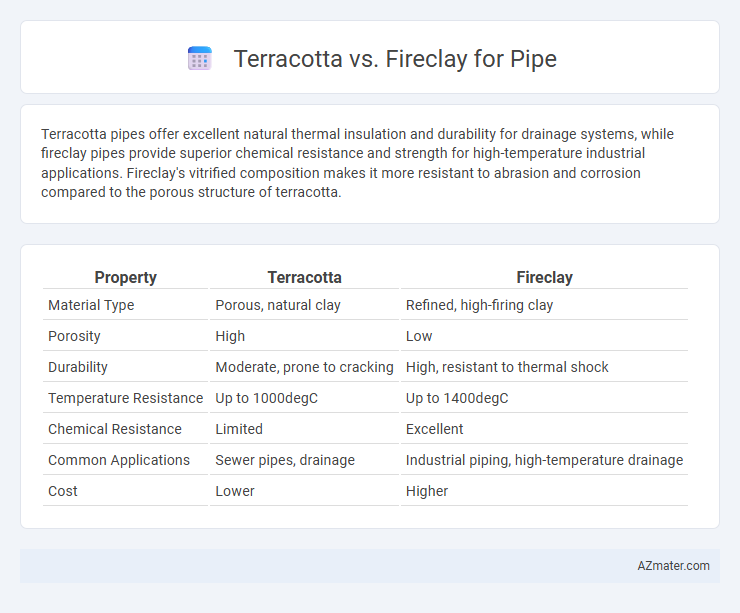 Terracotta vs. Fireclay for Pipe

Terracotta pipes offer excellent natural thermal insulation and durability for drainage systems, while fireclay pipes provide superior chemical resistance and strength for high-temperature industrial applications. Fireclay's vitrified composition makes it more resistant to abrasion and corrosion compared to the porous structure of terracotta.

| Property | Terracotta | Fireclay |
|---|---|---|
| Material Type | Porous, natural clay | Refined, high-firing clay |
| Porosity | High | Low |
| Durability | Moderate, prone to cracking | High, resistant to thermal shock |
| Temperature Resistance | Up to 1000degC | Up to 1400degC |
| Chemical Resistance | Limited | Excellent |
| Common Applications | Sewer pipes, drainage | Industrial piping, high-temperature drainage |
| Cost | Lower | Higher |

AZmater.com