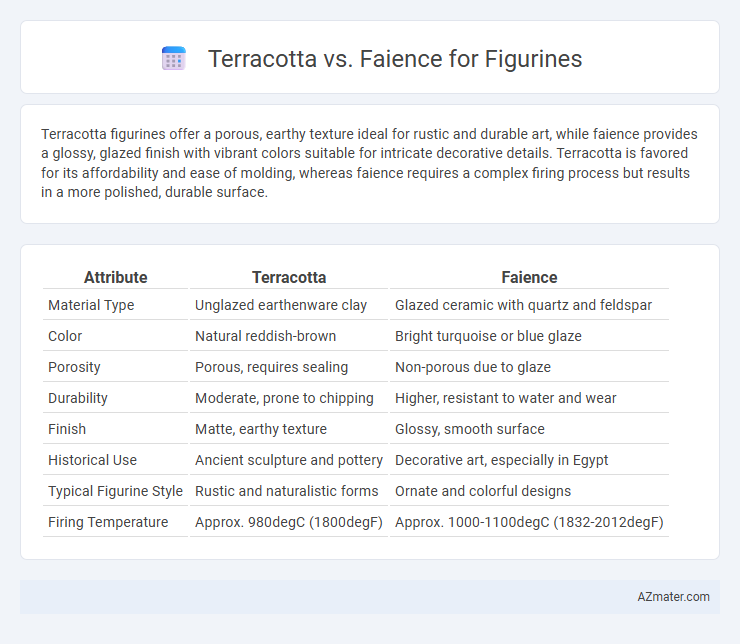 Terracotta vs. Faience for Figurines

Terracotta figurines offer a porous, earthy texture ideal for rustic and durable art, while faience provides a glossy, glazed finish with vibrant colors suitable for intricate decorative details. Terracotta is favored for its affordability and ease of molding, whereas faience requires a complex firing process but results in a more polished, durable surface.

| Attribute | Terracotta | Faience |
|---|---|---|
| Material Type | Unglazed earthenware clay | Glazed ceramic with quartz and feldspar |
| Color | Natural reddish-brown | Bright turquoise or blue glaze |
| Porosity | Porous, requires sealing | Non-porous due to glaze |
| Durability | Moderate, prone to chipping | Higher, resistant to water and wear |
| Finish | Matte, earthy texture | Glossy, smooth surface |
| Historical Use | Ancient sculpture and pottery | Decorative art, especially in Egypt |
| Typical Figurine Style | Rustic and naturalistic forms | Ornate and colorful designs |
| Firing Temperature | Approx. 980degC (1800degF) | Approx. 1000-1100degC (1832-2012degF) |

AZmater.com