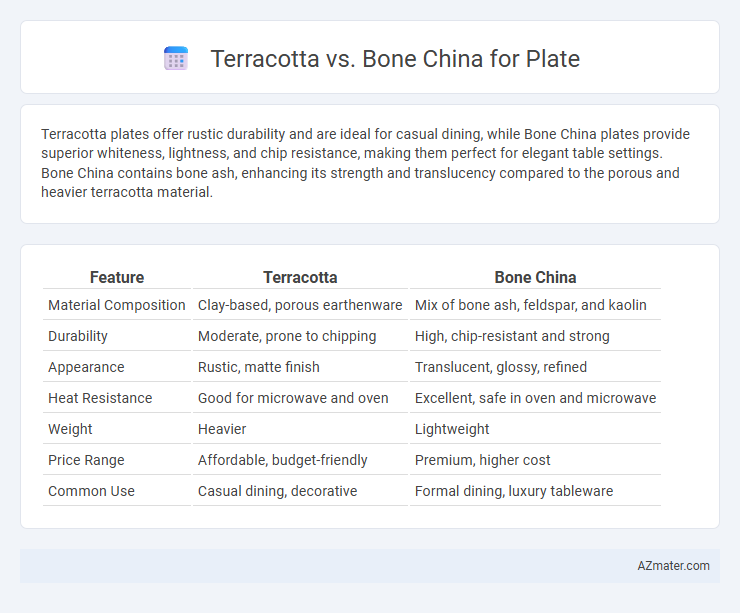 Terracotta vs. Bone China for Plate

Terracotta plates offer rustic durability and are ideal for casual dining, while Bone China plates provide superior whiteness, lightness, and chip resistance, making them perfect for elegant table settings. Bone China contains bone ash, enhancing its strength and translucency compared to the porous and heavier terracotta material.

| Feature | Terracotta | Bone China |
|---|---|---|
| Material Composition | Clay-based, porous earthenware | Mix of bone ash, feldspar, and kaolin |
| Durability | Moderate, prone to chipping | High, chip-resistant and strong |
| Appearance | Rustic, matte finish | Translucent, glossy, refined |
| Heat Resistance | Good for microwave and oven | Excellent, safe in oven and microwave |
| Weight | Heavier | Lightweight |
| Price Range | Affordable, budget-friendly | Premium, higher cost |
| Common Use | Casual dining, decorative | Formal dining, luxury tableware |

AZmater.com