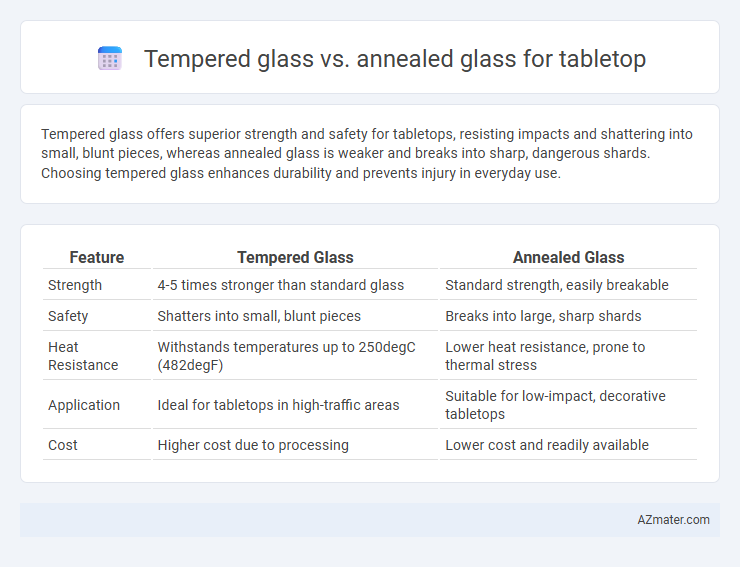 Tempered glass vs. annealed glass for tabletop

Tempered glass offers superior strength and safety for tabletops, resisting impacts and shattering into small, blunt pieces, whereas annealed glass is weaker and breaks into sharp, dangerous shards. Choosing tempered glass enhances durability and prevents injury in everyday use.

| Feature | Tempered Glass | Annealed Glass |
|---|---|---|
| Strength | 4-5 times stronger than standard glass | Standard strength, easily breakable |
| Safety | Shatters into small, blunt pieces | Breaks into large, sharp shards |
| Heat Resistance | Withstands temperatures up to 250degC (482degF) | Lower heat resistance, prone to thermal stress |
| Application | Ideal for tabletops in high-traffic areas | Suitable for low-impact, decorative tabletops |
| Cost | Higher cost due to processing | Lower cost and readily available |

AZmater.com