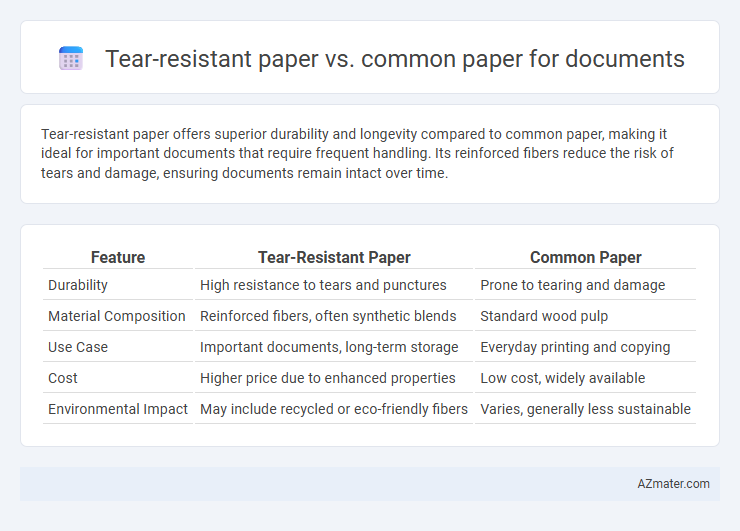 Tear-resistant paper vs. common paper for documents

Tear-resistant paper offers superior durability and longevity compared to common paper, making it ideal for important documents that require frequent handling. Its reinforced fibers reduce the risk of tears and damage, ensuring documents remain intact over time.

| Feature | Tear-Resistant Paper | Common Paper |
|---|---|---|
| Durability | High resistance to tears and punctures | Prone to tearing and damage |
| Material Composition | Reinforced fibers, often synthetic blends | Standard wood pulp |
| Use Case | Important documents, long-term storage | Everyday printing and copying |
| Cost | Higher price due to enhanced properties | Low cost, widely available |
| Environmental Impact | May include recycled or eco-friendly fibers | Varies, generally less sustainable |

AZmater.com