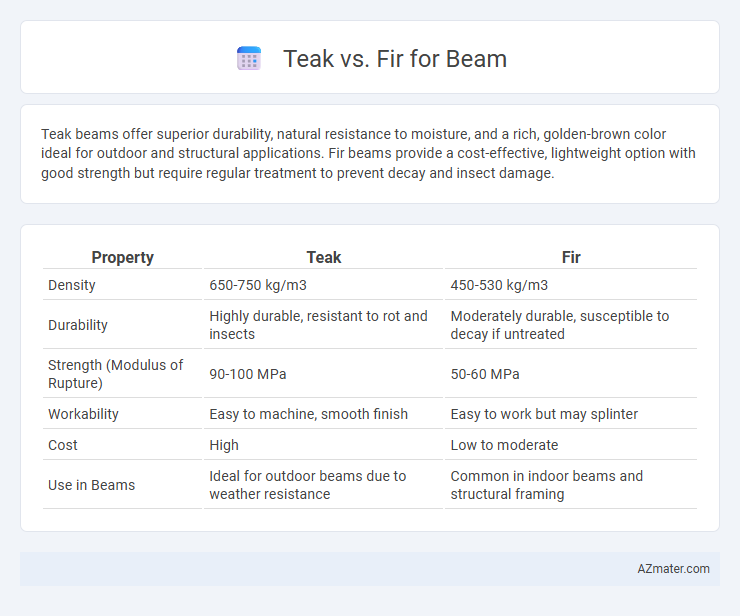 Teak vs. Fir for Beam

Teak beams offer superior durability, natural resistance to moisture, and a rich, golden-brown color ideal for outdoor and structural applications. Fir beams provide a cost-effective, lightweight option with good strength but require regular treatment to prevent decay and insect damage.

| Property | Teak | Fir |
|---|---|---|
| Density | 650-750 kg/m3 | 450-530 kg/m3 |
| Durability | Highly durable, resistant to rot and insects | Moderately durable, susceptible to decay if untreated |
| Strength (Modulus of Rupture) | 90-100 MPa | 50-60 MPa |
| Workability | Easy to machine, smooth finish | Easy to work but may splinter |
| Cost | High | Low to moderate |
| Use in Beams | Ideal for outdoor beams due to weather resistance | Common in indoor beams and structural framing |

AZmater.com