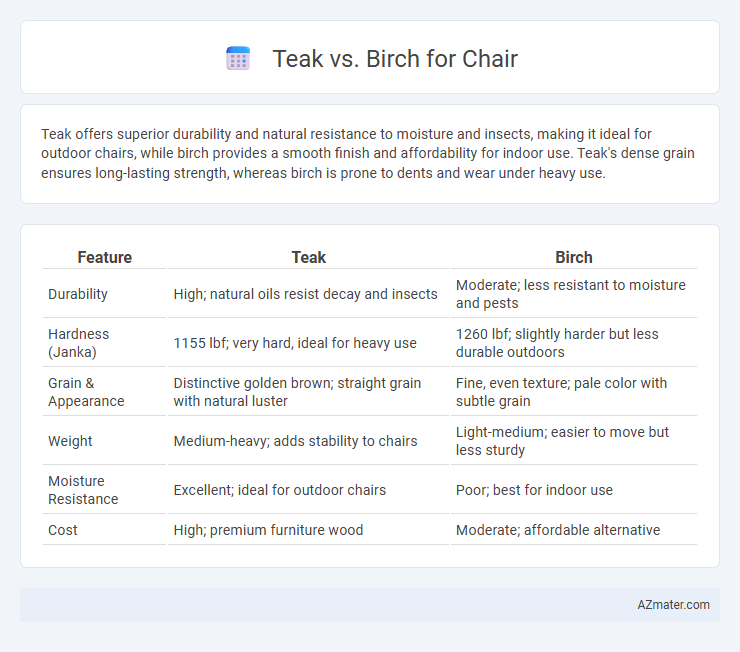 Teak vs. Birch for Chair

Teak offers superior durability and natural resistance to moisture and insects, making it ideal for outdoor chairs, while birch provides a smooth finish and affordability for indoor use. Teak's dense grain ensures long-lasting strength, whereas birch is prone to dents and wear under heavy use.

| Feature | Teak | Birch |
|---|---|---|
| Durability | High; natural oils resist decay and insects | Moderate; less resistant to moisture and pests |
| Hardness (Janka) | 1155 lbf; very hard, ideal for heavy use | 1260 lbf; slightly harder but less durable outdoors |
| Grain & Appearance | Distinctive golden brown; straight grain with natural luster | Fine, even texture; pale color with subtle grain |
| Weight | Medium-heavy; adds stability to chairs | Light-medium; easier to move but less sturdy |
| Moisture Resistance | Excellent; ideal for outdoor chairs | Poor; best for indoor use |
| Cost | High; premium furniture wood | Moderate; affordable alternative |

AZmater.com