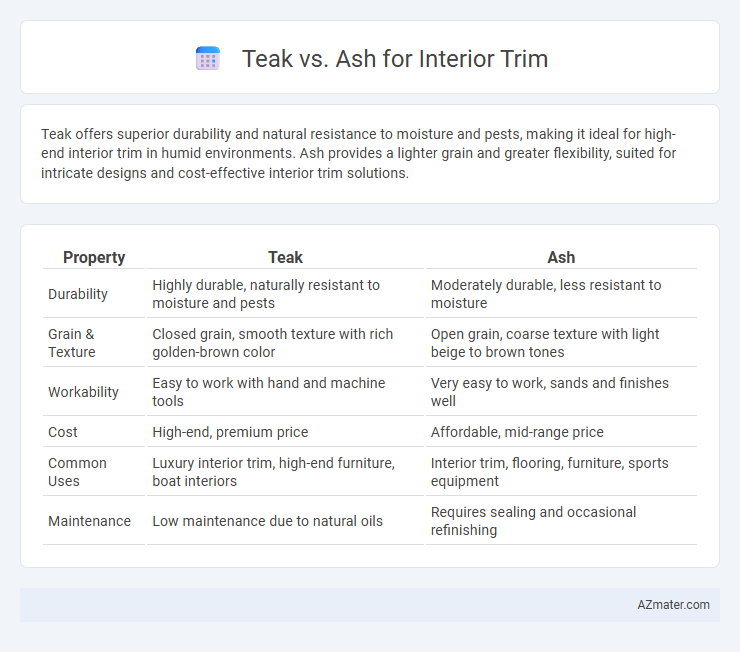 Teak vs. Ash for Interior Trim

Teak offers superior durability and natural resistance to moisture and pests, making it ideal for high-end interior trim in humid environments. Ash provides a lighter grain and greater flexibility, suited for intricate designs and cost-effective interior trim solutions.

| Property | Teak | Ash |
|---|---|---|
| Durability | Highly durable, naturally resistant to moisture and pests | Moderately durable, less resistant to moisture |
| Grain & Texture | Closed grain, smooth texture with rich golden-brown color | Open grain, coarse texture with light beige to brown tones |
| Workability | Easy to work with hand and machine tools | Very easy to work, sands and finishes well |
| Cost | High-end, premium price | Affordable, mid-range price |
| Common Uses | Luxury interior trim, high-end furniture, boat interiors | Interior trim, flooring, furniture, sports equipment |
| Maintenance | Low maintenance due to natural oils | Requires sealing and occasional refinishing |

AZmater.com