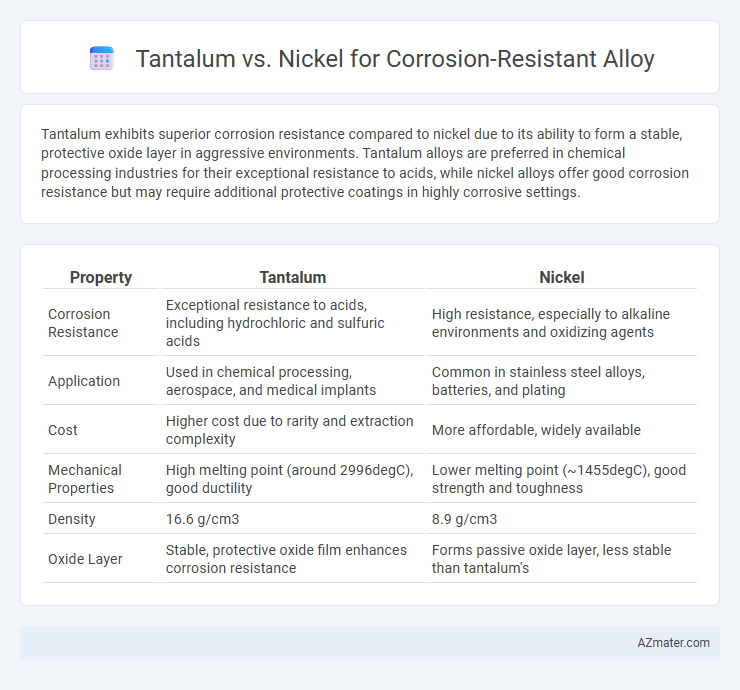 Tantalum vs. Nickel for Corrosion-Resistant Alloy

Tantalum exhibits superior corrosion resistance compared to nickel due to its ability to form a stable, protective oxide layer in aggressive environments. Tantalum alloys are preferred in chemical processing industries for their exceptional resistance to acids, while nickel alloys offer good corrosion resistance but may require additional protective coatings in highly corrosive settings.

| Property | Tantalum | Nickel |
|---|---|---|
| Corrosion Resistance | Exceptional resistance to acids, including hydrochloric and sulfuric acids | High resistance, especially to alkaline environments and oxidizing agents |
| Application | Used in chemical processing, aerospace, and medical implants | Common in stainless steel alloys, batteries, and plating |
| Cost | Higher cost due to rarity and extraction complexity | More affordable, widely available |
| Mechanical Properties | High melting point (around 2996degC), good ductility | Lower melting point (~1455degC), good strength and toughness |
| Density | 16.6 g/cm3 | 8.9 g/cm3 |
| Oxide Layer | Stable, protective oxide film enhances corrosion resistance | Forms passive oxide layer, less stable than tantalum's |

AZmater.com