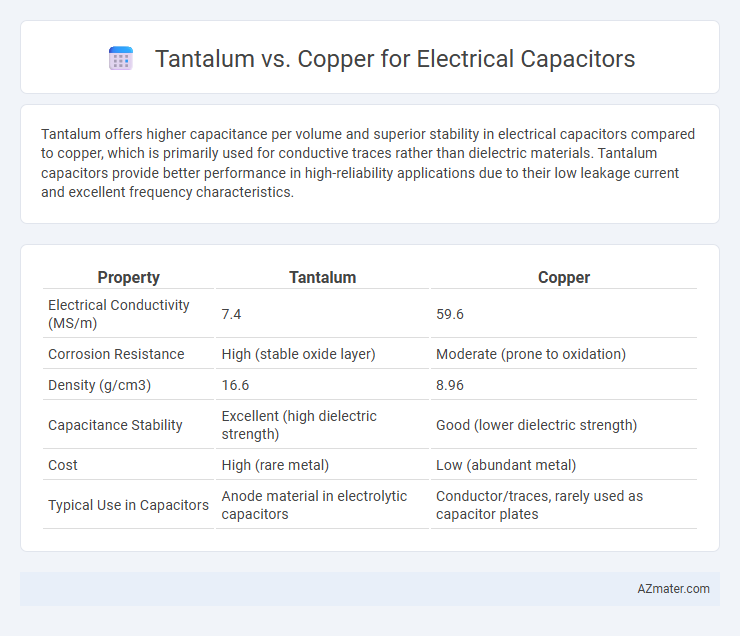 Tantalum vs. Copper for Electrical Capacitors

Tantalum offers higher capacitance per volume and superior stability in electrical capacitors compared to copper, which is primarily used for conductive traces rather than dielectric materials. Tantalum capacitors provide better performance in high-reliability applications due to their low leakage current and excellent frequency characteristics.

| Property | Tantalum | Copper |
|---|---|---|
| Electrical Conductivity (MS/m) | 7.4 | 59.6 |
| Corrosion Resistance | High (stable oxide layer) | Moderate (prone to oxidation) |
| Density (g/cm3) | 16.6 | 8.96 |
| Capacitance Stability | Excellent (high dielectric strength) | Good (lower dielectric strength) |
| Cost | High (rare metal) | Low (abundant metal) |
| Typical Use in Capacitors | Anode material in electrolytic capacitors | Conductor/traces, rarely used as capacitor plates |

AZmater.com