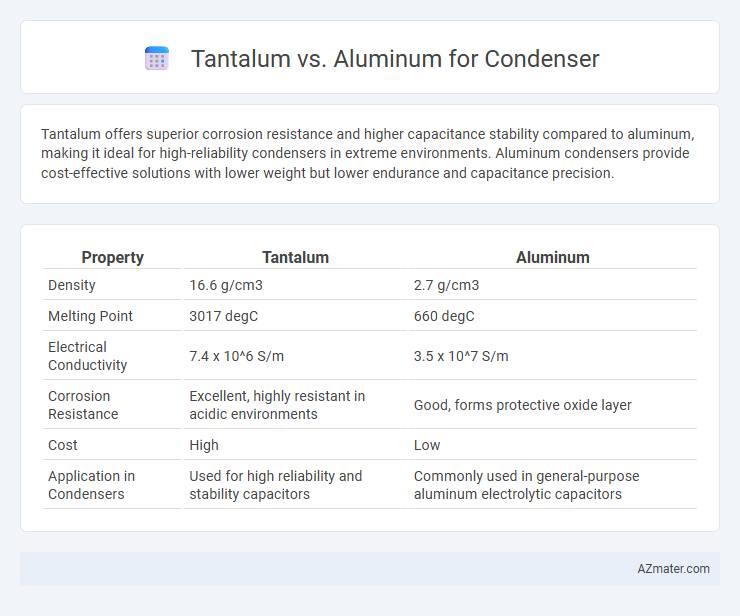 Tantalum vs. Aluminum for Condenser

Tantalum offers superior corrosion resistance and higher capacitance stability compared to aluminum, making it ideal for high-reliability condensers in extreme environments. Aluminum condensers provide cost-effective solutions with lower weight but lower endurance and capacitance precision.

| Property | Tantalum | Aluminum |
|---|---|---|
| Density | 16.6 g/cm3 | 2.7 g/cm3 |
| Melting Point | 3017 degC | 660 degC |
| Electrical Conductivity | 7.4 x 10^6 S/m | 3.5 x 10^7 S/m |
| Corrosion Resistance | Excellent, highly resistant in acidic environments | Good, forms protective oxide layer |
| Cost | High | Low |
| Application in Condensers | Used for high reliability and stability capacitors | Commonly used in general-purpose aluminum electrolytic capacitors |

AZmater.com