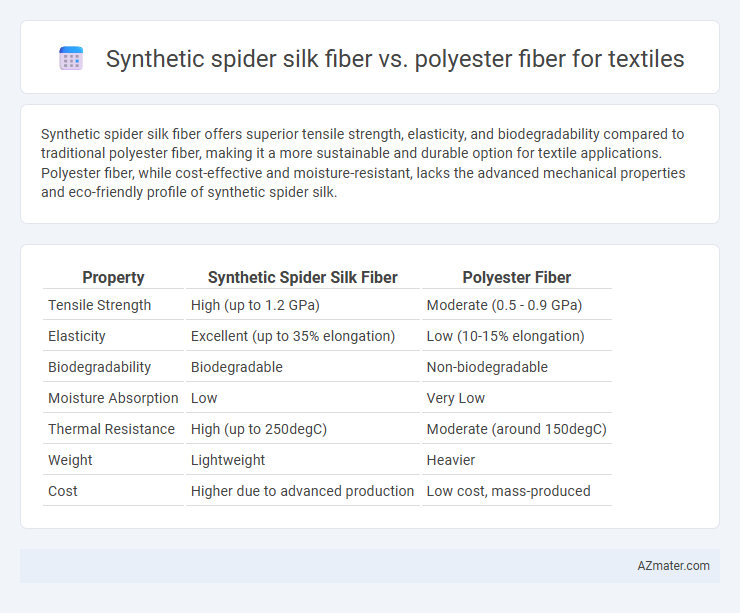 Synthetic spider silk fiber vs. polyester fiber for textiles

Synthetic spider silk fiber offers superior tensile strength, elasticity, and biodegradability compared to traditional polyester fiber, making it a more sustainable and durable option for textile applications. Polyester fiber, while cost-effective and moisture-resistant, lacks the advanced mechanical properties and eco-friendly profile of synthetic spider silk.

| Property | Synthetic Spider Silk Fiber | Polyester Fiber |
|---|---|---|
| Tensile Strength | High (up to 1.2 GPa) | Moderate (0.5 - 0.9 GPa) |
| Elasticity | Excellent (up to 35% elongation) | Low (10-15% elongation) |
| Biodegradability | Biodegradable | Non-biodegradable |
| Moisture Absorption | Low | Very Low |
| Thermal Resistance | High (up to 250degC) | Moderate (around 150degC) |
| Weight | Lightweight | Heavier |
| Cost | Higher due to advanced production | Low cost, mass-produced |

AZmater.com