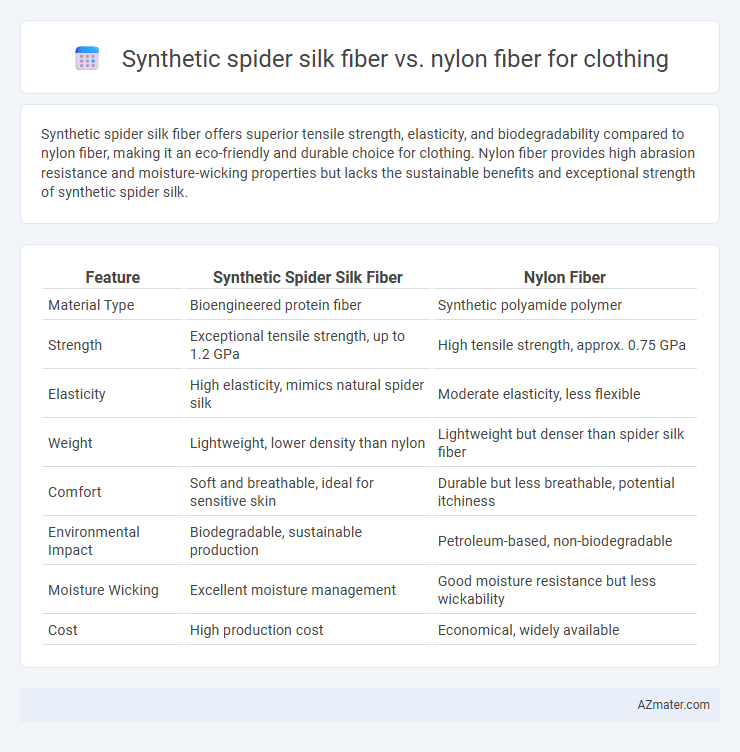 Synthetic spider silk fiber vs. nylon fiber for clothing

Synthetic spider silk fiber offers superior tensile strength, elasticity, and biodegradability compared to nylon fiber, making it an eco-friendly and durable choice for clothing. Nylon fiber provides high abrasion resistance and moisture-wicking properties but lacks the sustainable benefits and exceptional strength of synthetic spider silk.

| Feature | Synthetic Spider Silk Fiber | Nylon Fiber |
|---|---|---|
| Material Type | Bioengineered protein fiber | Synthetic polyamide polymer |
| Strength | Exceptional tensile strength, up to 1.2 GPa | High tensile strength, approx. 0.75 GPa |
| Elasticity | High elasticity, mimics natural spider silk | Moderate elasticity, less flexible |
| Weight | Lightweight, lower density than nylon | Lightweight but denser than spider silk fiber |
| Comfort | Soft and breathable, ideal for sensitive skin | Durable but less breathable, potential itchiness |
| Environmental Impact | Biodegradable, sustainable production | Petroleum-based, non-biodegradable |
| Moisture Wicking | Excellent moisture management | Good moisture resistance but less wickability |
| Cost | High production cost | Economical, widely available |

AZmater.com