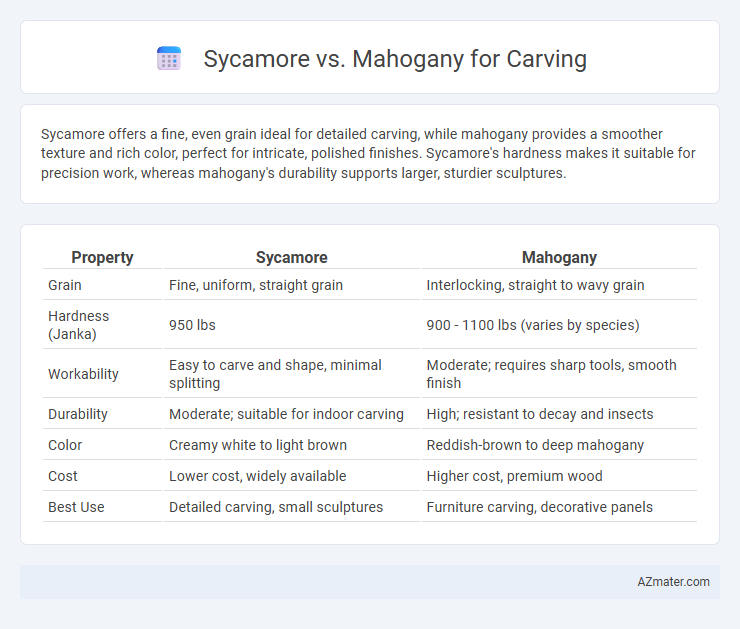 Sycamore vs. Mahogany for Carving

Sycamore offers a fine, even grain ideal for detailed carving, while mahogany provides a smoother texture and rich color, perfect for intricate, polished finishes. Sycamore's hardness makes it suitable for precision work, whereas mahogany's durability supports larger, sturdier sculptures.

| Property | Sycamore | Mahogany |
|---|---|---|
| Grain | Fine, uniform, straight grain | Interlocking, straight to wavy grain |
| Hardness (Janka) | 950 lbs | 900 - 1100 lbs (varies by species) |
| Workability | Easy to carve and shape, minimal splitting | Moderate; requires sharp tools, smooth finish |
| Durability | Moderate; suitable for indoor carving | High; resistant to decay and insects |
| Color | Creamy white to light brown | Reddish-brown to deep mahogany |
| Cost | Lower cost, widely available | Higher cost, premium wood |
| Best Use | Detailed carving, small sculptures | Furniture carving, decorative panels |

AZmater.com