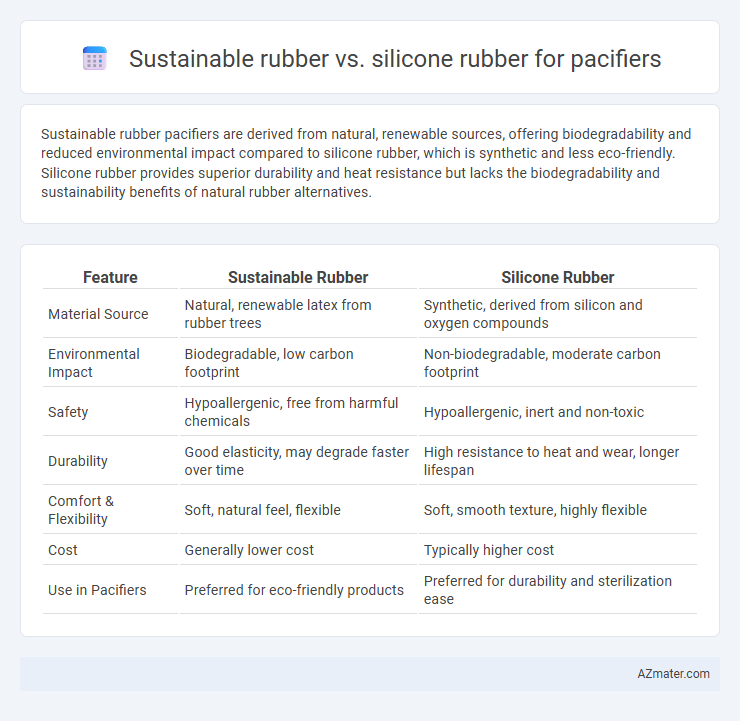 Sustainable rubber vs. silicone rubber for pacifiers

Sustainable rubber pacifiers are derived from natural, renewable sources, offering biodegradability and reduced environmental impact compared to silicone rubber, which is synthetic and less eco-friendly. Silicone rubber provides superior durability and heat resistance but lacks the biodegradability and sustainability benefits of natural rubber alternatives.

| Feature | Sustainable Rubber | Silicone Rubber |
|---|---|---|
| Material Source | Natural, renewable latex from rubber trees | Synthetic, derived from silicon and oxygen compounds |
| Environmental Impact | Biodegradable, low carbon footprint | Non-biodegradable, moderate carbon footprint |
| Safety | Hypoallergenic, free from harmful chemicals | Hypoallergenic, inert and non-toxic |
| Durability | Good elasticity, may degrade faster over time | High resistance to heat and wear, longer lifespan |
| Comfort & Flexibility | Soft, natural feel, flexible | Soft, smooth texture, highly flexible |
| Cost | Generally lower cost | Typically higher cost |
| Use in Pacifiers | Preferred for eco-friendly products | Preferred for durability and sterilization ease |

AZmater.com