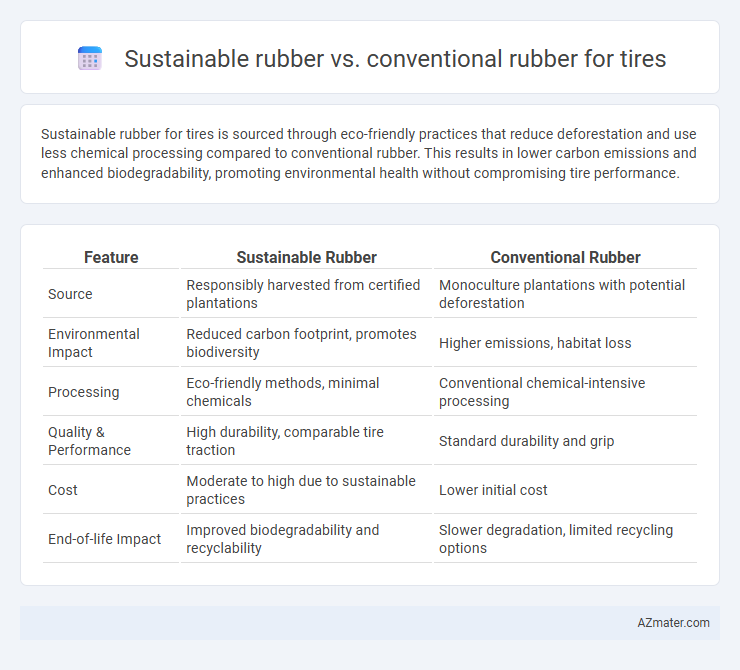 Sustainable rubber vs. conventional rubber for tires

Sustainable rubber for tires is sourced through eco-friendly practices that reduce deforestation and use less chemical processing compared to conventional rubber. This results in lower carbon emissions and enhanced biodegradability, promoting environmental health without compromising tire performance.

| Feature | Sustainable Rubber | Conventional Rubber |
|---|---|---|
| Source | Responsibly harvested from certified plantations | Monoculture plantations with potential deforestation |
| Environmental Impact | Reduced carbon footprint, promotes biodiversity | Higher emissions, habitat loss |
| Processing | Eco-friendly methods, minimal chemicals | Conventional chemical-intensive processing |
| Quality & Performance | High durability, comparable tire traction | Standard durability and grip |
| Cost | Moderate to high due to sustainable practices | Lower initial cost |
| End-of-life Impact | Improved biodegradability and recyclability | Slower degradation, limited recycling options |

AZmater.com