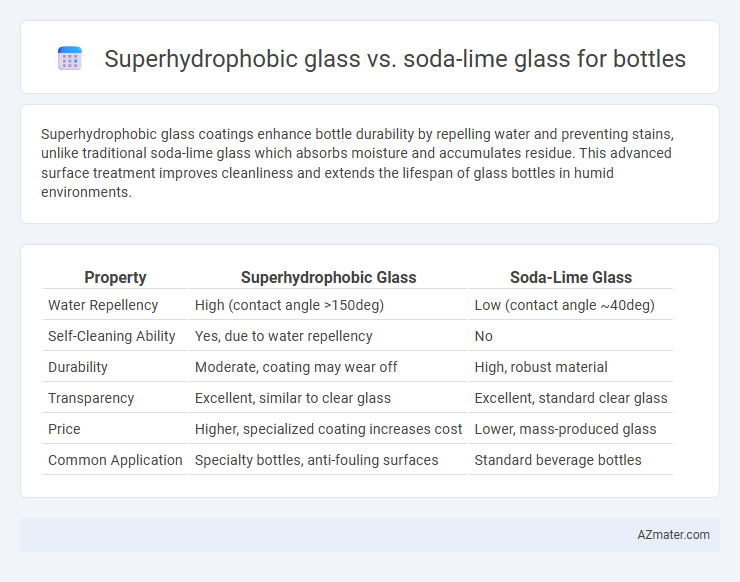 Superhydrophobic glass vs. soda-lime glass for bottles

Superhydrophobic glass coatings enhance bottle durability by repelling water and preventing stains, unlike traditional soda-lime glass which absorbs moisture and accumulates residue. This advanced surface treatment improves cleanliness and extends the lifespan of glass bottles in humid environments.

| Property | Superhydrophobic Glass | Soda-Lime Glass |
|---|---|---|
| Water Repellency | High (contact angle >150deg) | Low (contact angle ~40deg) |
| Self-Cleaning Ability | Yes, due to water repellency | No |
| Durability | Moderate, coating may wear off | High, robust material |
| Transparency | Excellent, similar to clear glass | Excellent, standard clear glass |
| Price | Higher, specialized coating increases cost | Lower, mass-produced glass |
| Common Application | Specialty bottles, anti-fouling surfaces | Standard beverage bottles |

AZmater.com