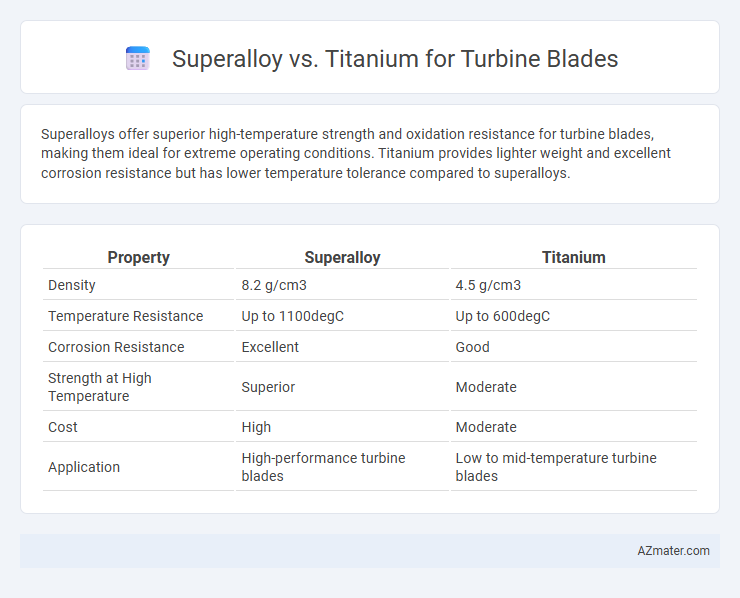 Superalloy vs. Titanium for Turbine Blades

Superalloys offer superior high-temperature strength and oxidation resistance for turbine blades, making them ideal for extreme operating conditions. Titanium provides lighter weight and excellent corrosion resistance but has lower temperature tolerance compared to superalloys.

| Property | Superalloy | Titanium |
|---|---|---|
| Density | 8.2 g/cm3 | 4.5 g/cm3 |
| Temperature Resistance | Up to 1100degC | Up to 600degC |
| Corrosion Resistance | Excellent | Good |
| Strength at High Temperature | Superior | Moderate |
| Cost | High | Moderate |
| Application | High-performance turbine blades | Low to mid-temperature turbine blades |

AZmater.com