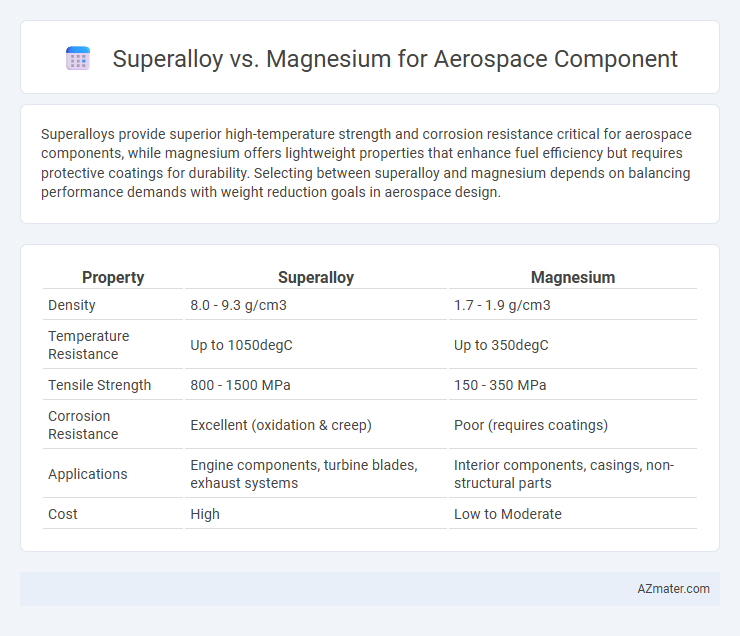 Superalloy vs. Magnesium for Aerospace Component

Superalloys provide superior high-temperature strength and corrosion resistance critical for aerospace components, while magnesium offers lightweight properties that enhance fuel efficiency but requires protective coatings for durability. Selecting between superalloy and magnesium depends on balancing performance demands with weight reduction goals in aerospace design.

| Property | Superalloy | Magnesium |
|---|---|---|
| Density | 8.0 - 9.3 g/cm3 | 1.7 - 1.9 g/cm3 |
| Temperature Resistance | Up to 1050degC | Up to 350degC |
| Tensile Strength | 800 - 1500 MPa | 150 - 350 MPa |
| Corrosion Resistance | Excellent (oxidation & creep) | Poor (requires coatings) |
| Applications | Engine components, turbine blades, exhaust systems | Interior components, casings, non-structural parts |
| Cost | High | Low to Moderate |

AZmater.com