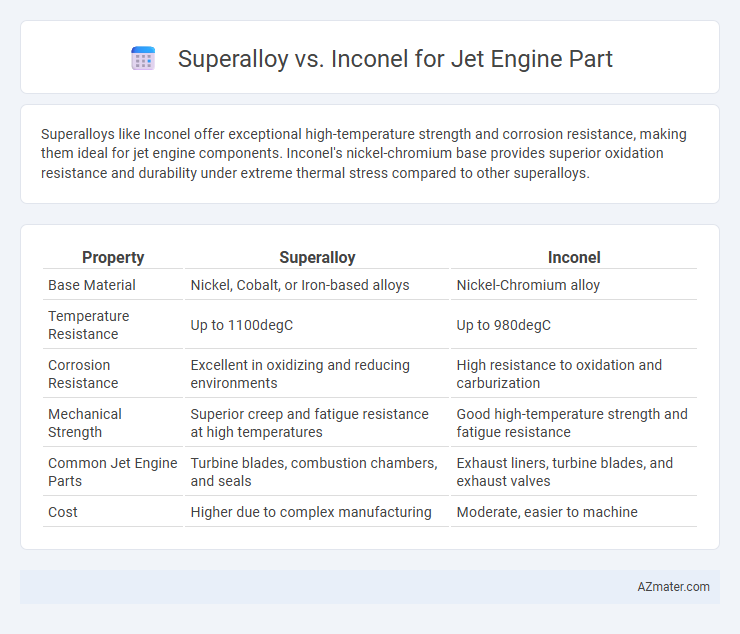 Superalloy vs. Inconel for Jet Engine Part

Superalloys like Inconel offer exceptional high-temperature strength and corrosion resistance, making them ideal for jet engine components. Inconel's nickel-chromium base provides superior oxidation resistance and durability under extreme thermal stress compared to other superalloys.

| Property | Superalloy | Inconel |
|---|---|---|
| Base Material | Nickel, Cobalt, or Iron-based alloys | Nickel-Chromium alloy |
| Temperature Resistance | Up to 1100degC | Up to 980degC |
| Corrosion Resistance | Excellent in oxidizing and reducing environments | High resistance to oxidation and carburization |
| Mechanical Strength | Superior creep and fatigue resistance at high temperatures | Good high-temperature strength and fatigue resistance |
| Common Jet Engine Parts | Turbine blades, combustion chambers, and seals | Exhaust liners, turbine blades, and exhaust valves |
| Cost | Higher due to complex manufacturing | Moderate, easier to machine |

AZmater.com