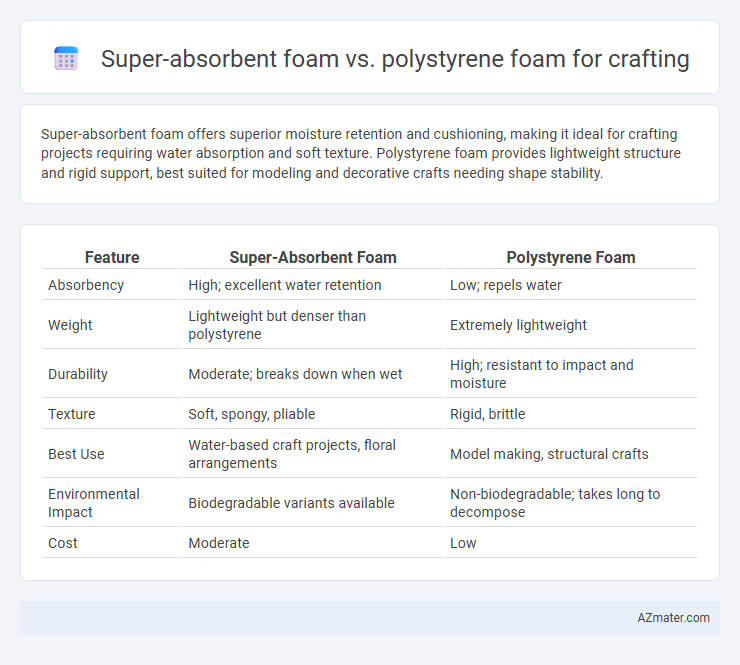 Super-absorbent foam vs. polystyrene foam for crafting

Super-absorbent foam offers superior moisture retention and cushioning, making it ideal for crafting projects requiring water absorption and soft texture. Polystyrene foam provides lightweight structure and rigid support, best suited for modeling and decorative crafts needing shape stability.

| Feature | Super-Absorbent Foam | Polystyrene Foam |
|---|---|---|
| Absorbency | High; excellent water retention | Low; repels water |
| Weight | Lightweight but denser than polystyrene | Extremely lightweight |
| Durability | Moderate; breaks down when wet | High; resistant to impact and moisture |
| Texture | Soft, spongy, pliable | Rigid, brittle |
| Best Use | Water-based craft projects, floral arrangements | Model making, structural crafts |
| Environmental Impact | Biodegradable variants available | Non-biodegradable; takes long to decompose |
| Cost | Moderate | Low |

AZmater.com