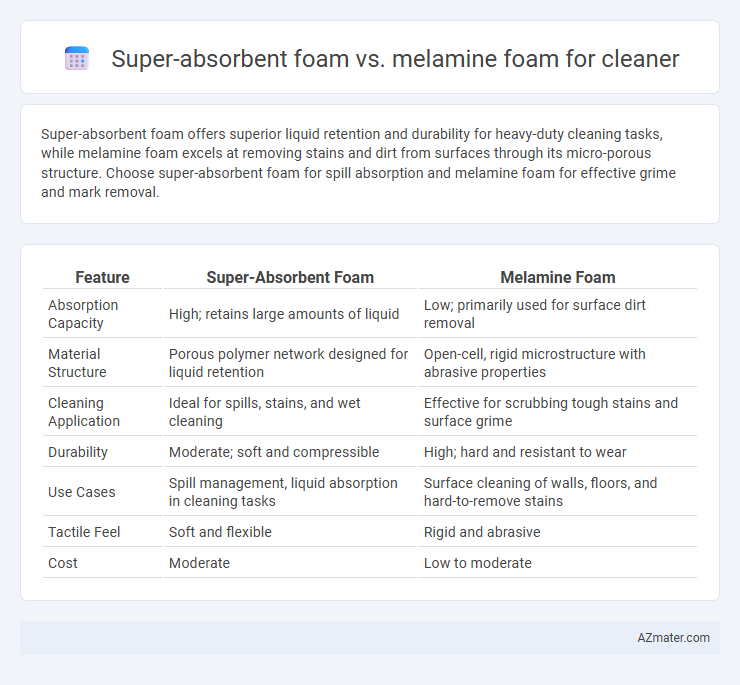 Super-absorbent foam vs. melamine foam for cleaner

Super-absorbent foam offers superior liquid retention and durability for heavy-duty cleaning tasks, while melamine foam excels at removing stains and dirt from surfaces through its micro-porous structure. Choose super-absorbent foam for spill absorption and melamine foam for effective grime and mark removal.

| Feature | Super-Absorbent Foam | Melamine Foam |
|---|---|---|
| Absorption Capacity | High; retains large amounts of liquid | Low; primarily used for surface dirt removal |
| Material Structure | Porous polymer network designed for liquid retention | Open-cell, rigid microstructure with abrasive properties |
| Cleaning Application | Ideal for spills, stains, and wet cleaning | Effective for scrubbing tough stains and surface grime |
| Durability | Moderate; soft and compressible | High; hard and resistant to wear |
| Use Cases | Spill management, liquid absorption in cleaning tasks | Surface cleaning of walls, floors, and hard-to-remove stains |
| Tactile Feel | Soft and flexible | Rigid and abrasive |
| Cost | Moderate | Low to moderate |

AZmater.com