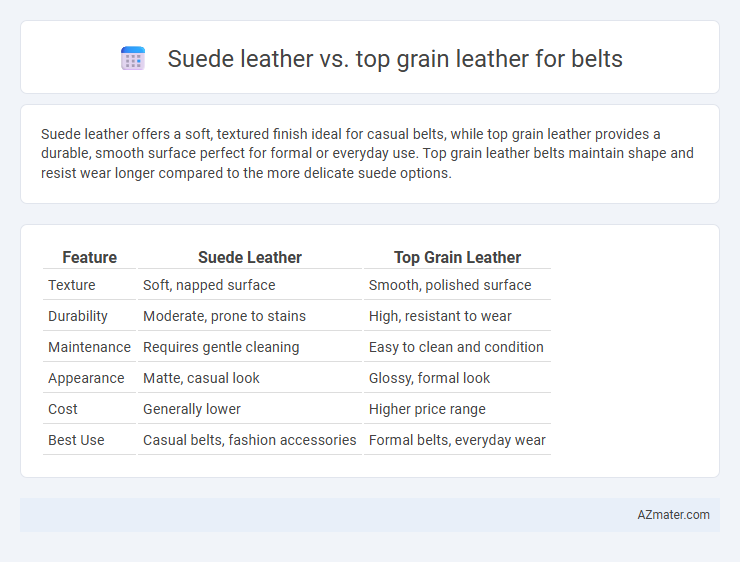 Suede leather vs. top grain leather for belts

Suede leather offers a soft, textured finish ideal for casual belts, while top grain leather provides a durable, smooth surface perfect for formal or everyday use. Top grain leather belts maintain shape and resist wear longer compared to the more delicate suede options.

| Feature | Suede Leather | Top Grain Leather |
|---|---|---|
| Texture | Soft, napped surface | Smooth, polished surface |
| Durability | Moderate, prone to stains | High, resistant to wear |
| Maintenance | Requires gentle cleaning | Easy to clean and condition |
| Appearance | Matte, casual look | Glossy, formal look |
| Cost | Generally lower | Higher price range |
| Best Use | Casual belts, fashion accessories | Formal belts, everyday wear |

AZmater.com