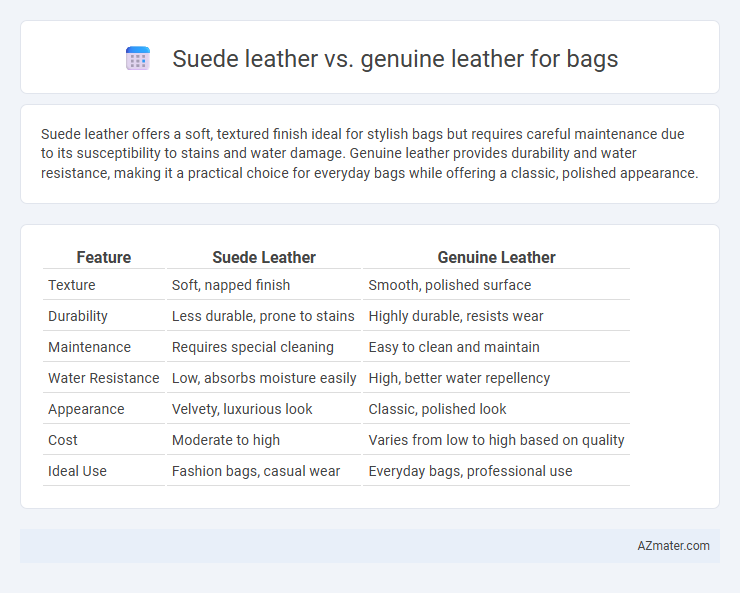 Suede leather vs. genuine leather for bags

Suede leather offers a soft, textured finish ideal for stylish bags but requires careful maintenance due to its susceptibility to stains and water damage. Genuine leather provides durability and water resistance, making it a practical choice for everyday bags while offering a classic, polished appearance.

| Feature | Suede Leather | Genuine Leather |
|---|---|---|
| Texture | Soft, napped finish | Smooth, polished surface |
| Durability | Less durable, prone to stains | Highly durable, resists wear |
| Maintenance | Requires special cleaning | Easy to clean and maintain |
| Water Resistance | Low, absorbs moisture easily | High, better water repellency |
| Appearance | Velvety, luxurious look | Classic, polished look |
| Cost | Moderate to high | Varies from low to high based on quality |
| Ideal Use | Fashion bags, casual wear | Everyday bags, professional use |

AZmater.com