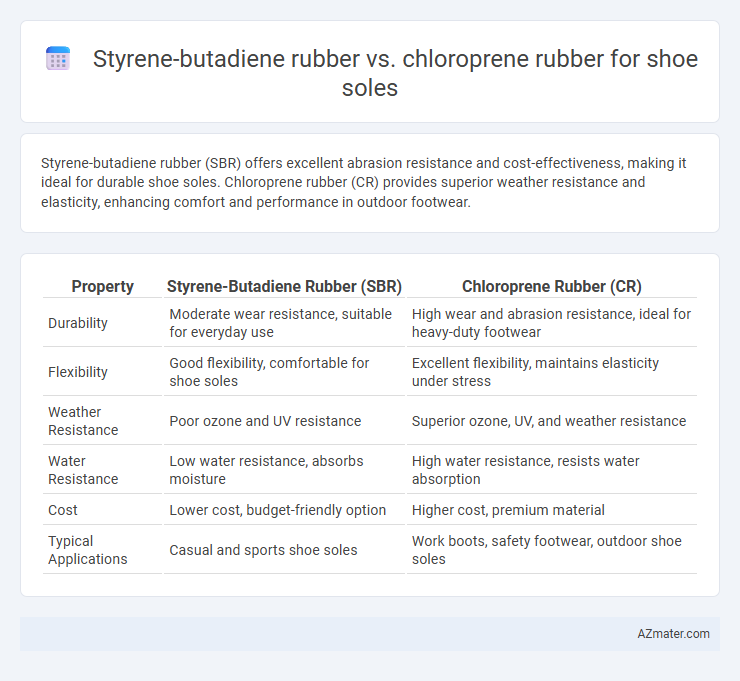 Styrene-butadiene rubber vs. chloroprene rubber for shoe soles

Styrene-butadiene rubber (SBR) offers excellent abrasion resistance and cost-effectiveness, making it ideal for durable shoe soles. Chloroprene rubber (CR) provides superior weather resistance and elasticity, enhancing comfort and performance in outdoor footwear.

| Property | Styrene-Butadiene Rubber (SBR) | Chloroprene Rubber (CR) |
|---|---|---|
| Durability | Moderate wear resistance, suitable for everyday use | High wear and abrasion resistance, ideal for heavy-duty footwear |
| Flexibility | Good flexibility, comfortable for shoe soles | Excellent flexibility, maintains elasticity under stress |
| Weather Resistance | Poor ozone and UV resistance | Superior ozone, UV, and weather resistance |
| Water Resistance | Low water resistance, absorbs moisture | High water resistance, resists water absorption |
| Cost | Lower cost, budget-friendly option | Higher cost, premium material |
| Typical Applications | Casual and sports shoe soles | Work boots, safety footwear, outdoor shoe soles |

AZmater.com